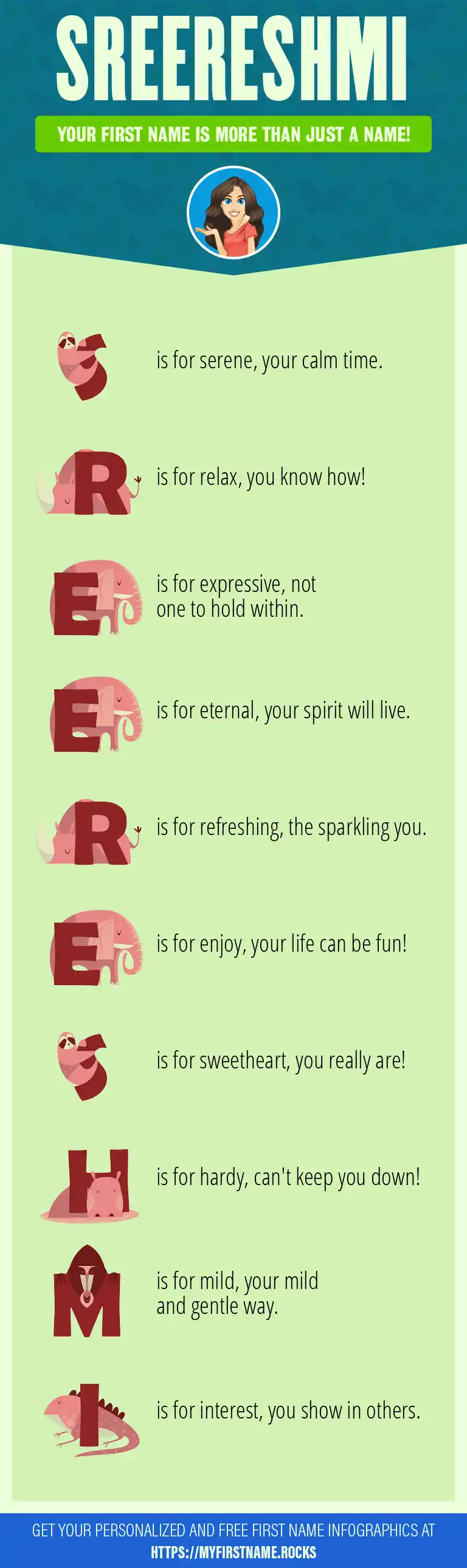 SREERESHMI

YOUR FIRST NAME IS MORE THAN JUST A NAME!

S is for serene, your calm time.

R is for relax, you know how!

E is for expressive, not one to hold within.

E is for eternal, your spirit will live.

R is for refreshing, the sparkling you.

E is for enjoy, your life can be fun!

S is for sweetheart, you really are!

H is for hardy, can't keep you down!

M is for mild, your mild and gentle way.

I is for interest, you show in others.

GET YOUR PERSONALIZED AND FREE FIRST NAME INFOGRAPHICS AT HTTPS://MYFIRSTNAME.ROCKS