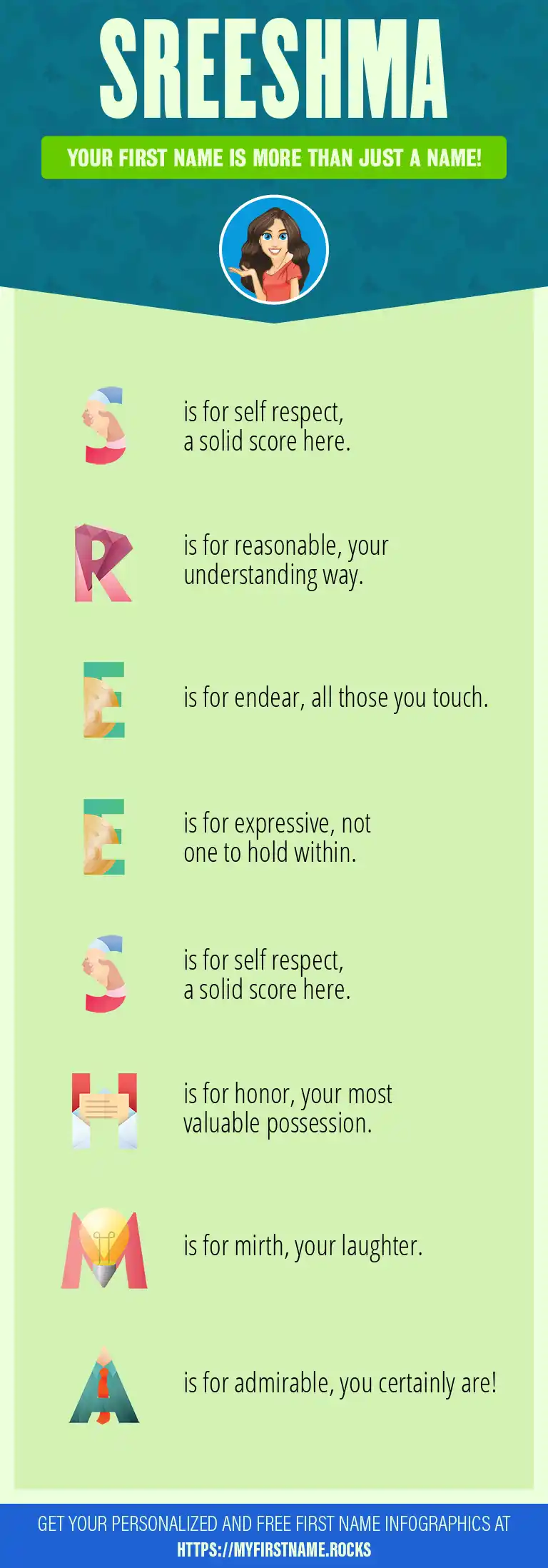 SREESHMA

YOUR FIRST NAME IS MORE THAN JUST A NAME!

S is for self respect, a solid score here.

R is for reasonable, your understanding way.

E is for endear, all those you touch.

E is for expressive, not one to hold within.

S is for self respect, a solid score here.

H is for honor, your most valuable possession.

M is for mirth, your laughter.

A is for admirable, you certainly are!

GET YOUR PERSONALIZED AND FREE FIRST NAME INFOGRAPHICS AT HTTPS://MYFIRSTNAME.ROCKS