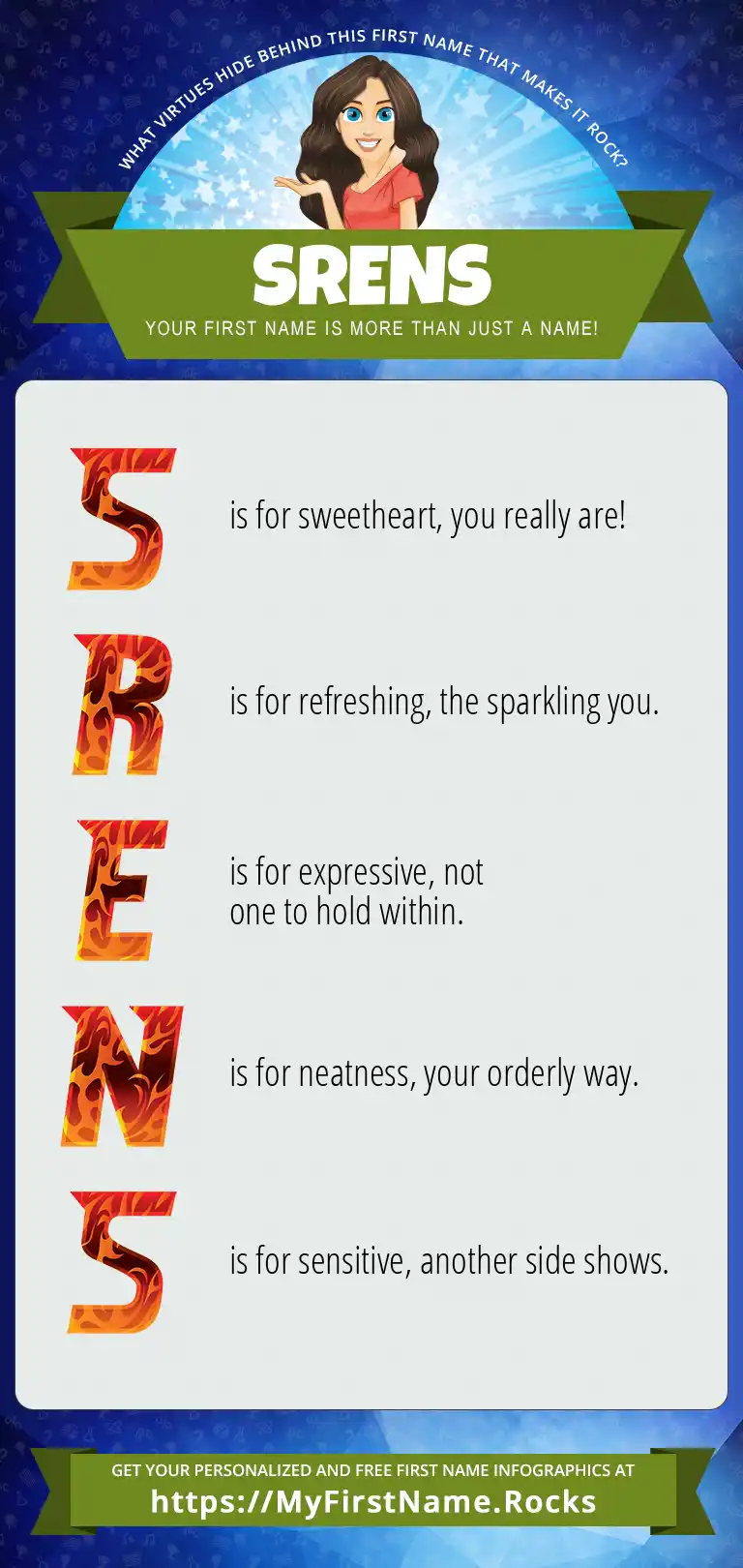 WHAT VIRTUES HIDE BEHIND THIS FIRST NAME THAT MAKES IT ROCK?

SRENS

YOUR FIRST NAME IS MORE THAN JUST A NAME!

S is for sweetheart, you really are!

R is for refreshing, the sparkling you.

E is for expressive, not one to hold within.

N is for neatness, your orderly way.

S is for sensitive, another side shows.

GET YOUR PERSONALIZED AND FREE FIRST NAME INFOGRAPHICS AT
https://MyFirstName.Rocks