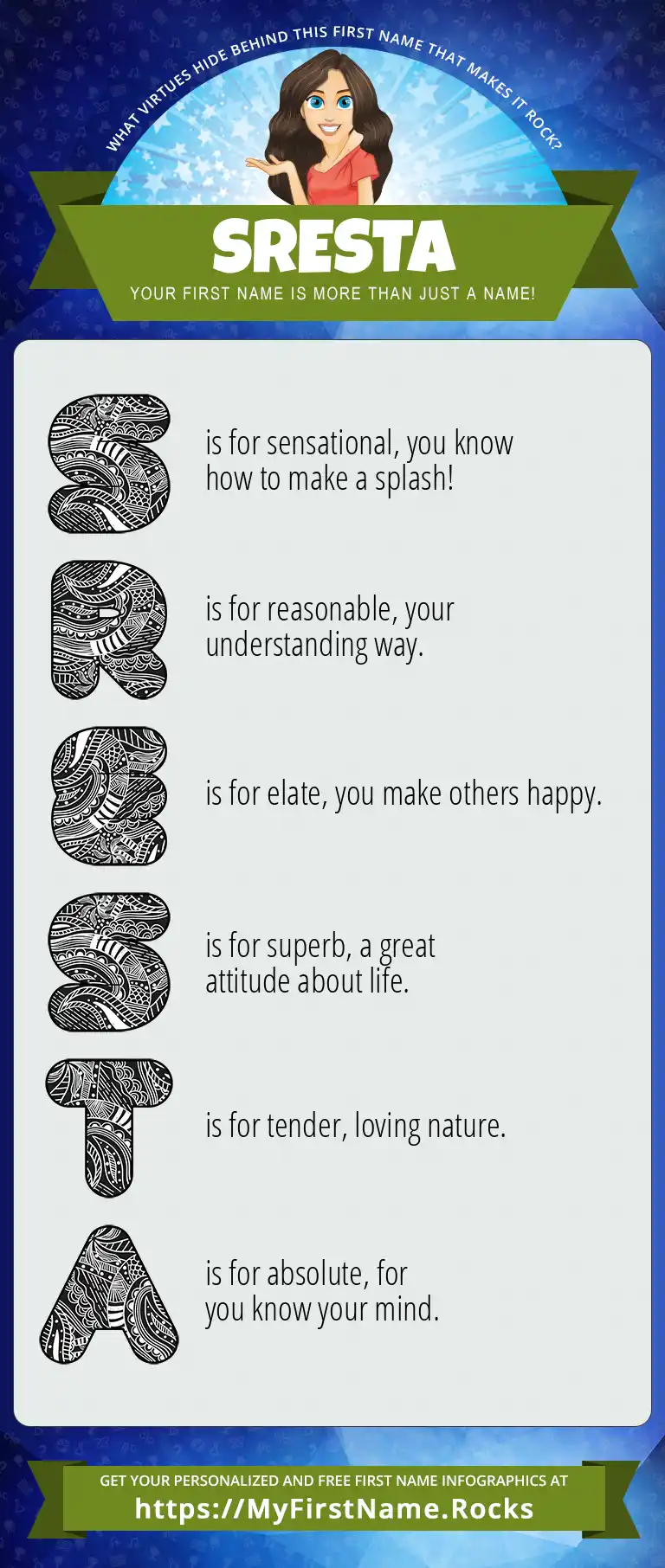 WHAT VIRTUES HIDE BEHIND THIS FIRST NAME THAT MAKES IT ROCK?

SRESTA

YOUR FIRST NAME IS MORE THAN JUST A NAME!

S is for sensational, you know how to make a splash!

R is for reasonable, your understanding way.

E is for elate, you make others happy.

S is for superb, a great attitude about life.

T is for tender, loving nature.

A is for absolute, for you know your mind.

GET YOUR PERSONALIZED AND FREE FIRST NAME INFOGRAPHICS AT
https://MyFirstName.Rocks