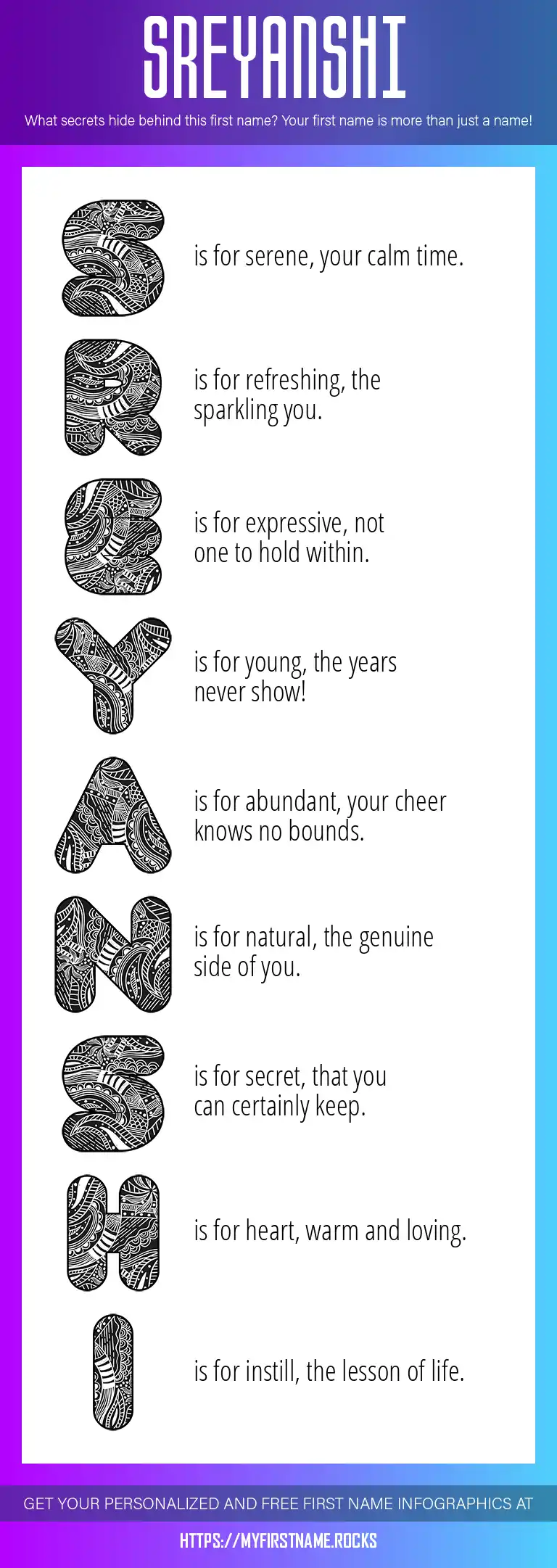 SREYANSHI

What secrets hide behind this first name? Your first name is more than just a name!

S is for serene, your calm time.

R is for refreshing, the sparkling you.

E is for expressive, not one to hold within.

Y is for young, the years never show!

A is for abundant, your cheer knows no bounds.

N is for natural, the genuine side of you.

S is for secret, that you can certainly keep.

H is for heart, warm and loving.

I is for instill, the lesson of life.

GET YOUR PERSONALIZED AND FREE FIRST NAME INFOGRAPHICS AT

HTTPS://MYFIRSTNAME.ROCKS