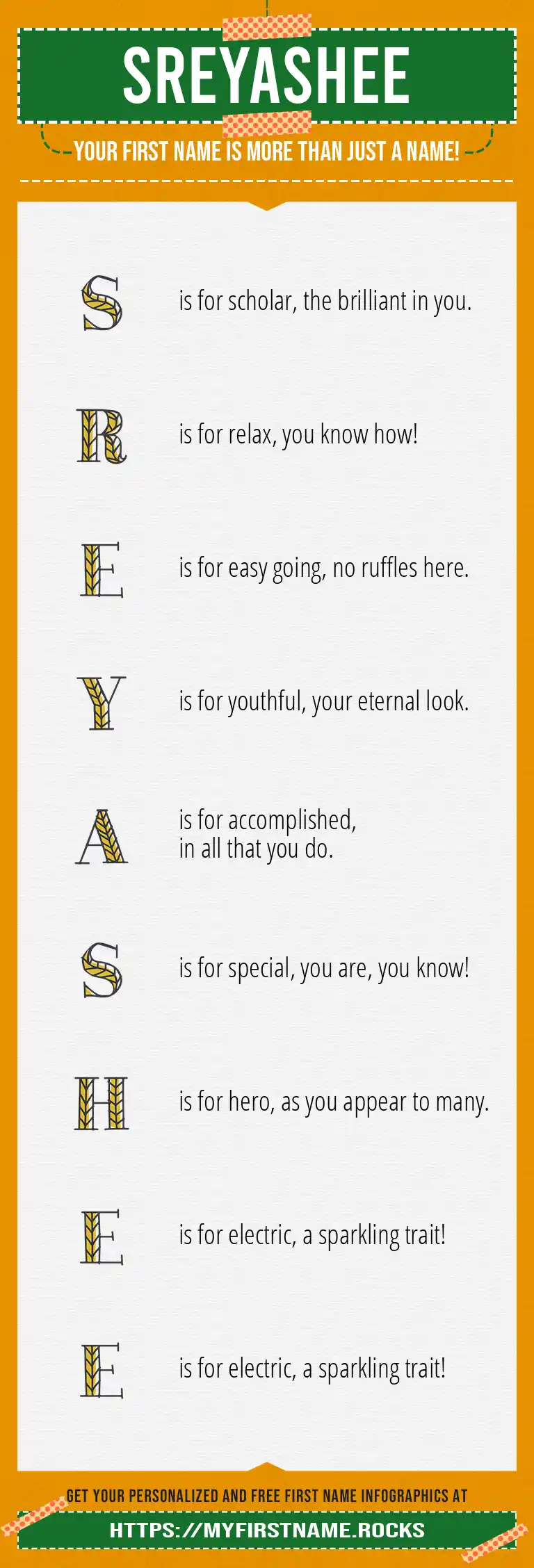 SREYASHEE

YOUR FIRST NAME IS MORE THAN JUST A NAME!

S is for scholar, the brilliant in you.

R is for relax, you know how!

E is for easy going, no ruffles here.

Y is for youthful, your eternal look.

A is for accomplished, in all that you do.

S is for special, you are, you know!

H is for hero, as you appear to many.

E is for electric, a sparkling trait!

E is for electric, a sparkling trait!

GET YOUR PERSONALIZED AND FREE FIRST NAME INFOGRAPHICS AT

HTTPS://MYFIRSTNAME.ROCKS