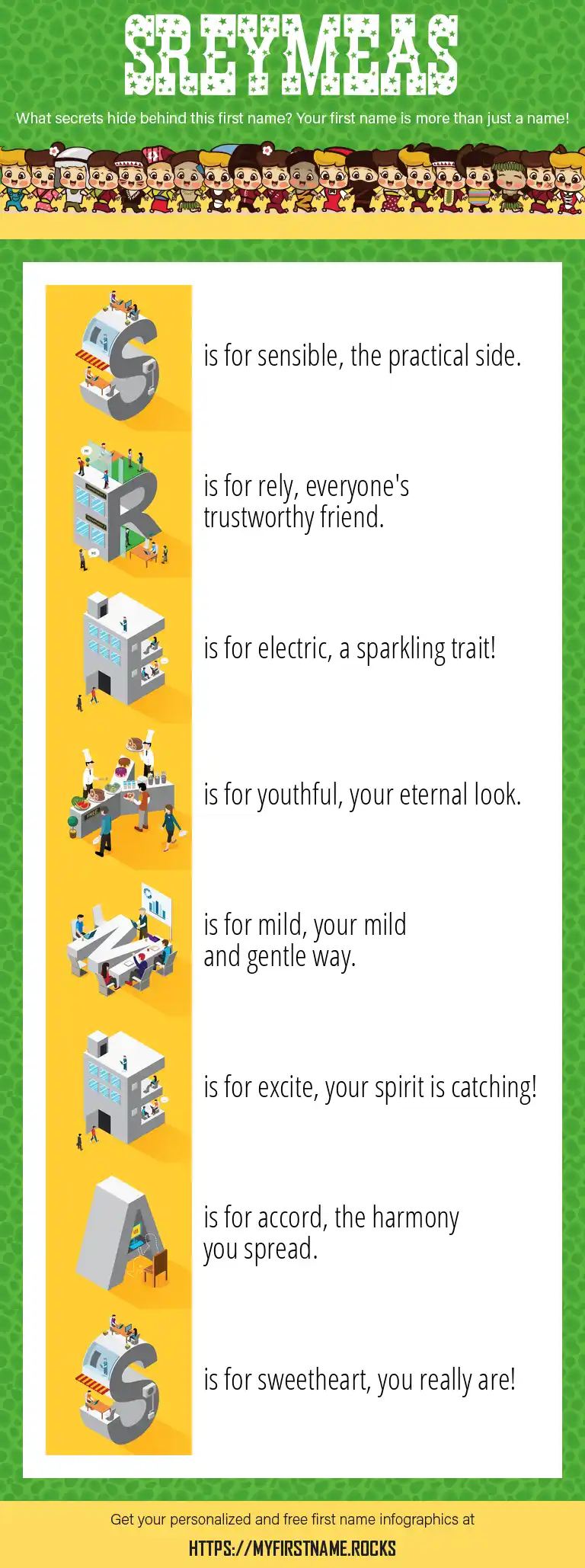 SREYMEAS

What secrets hide behind this first name? Your first name is more than just a name!

S is for sensible, the practical side.

R is for rely, everyone's trustworthy friend.

E is for electric, a sparkling trait!

Y is for youthful, your eternal look.

M is for mild, your mild and gentle way.

E is for excite, your spirit is catching!

A is for accord, the harmony you spread.

S is for sweetheart, you really are!

Get your personalized and free first name infographics at

HTTPS://MYFIRSTNAME.ROCKS