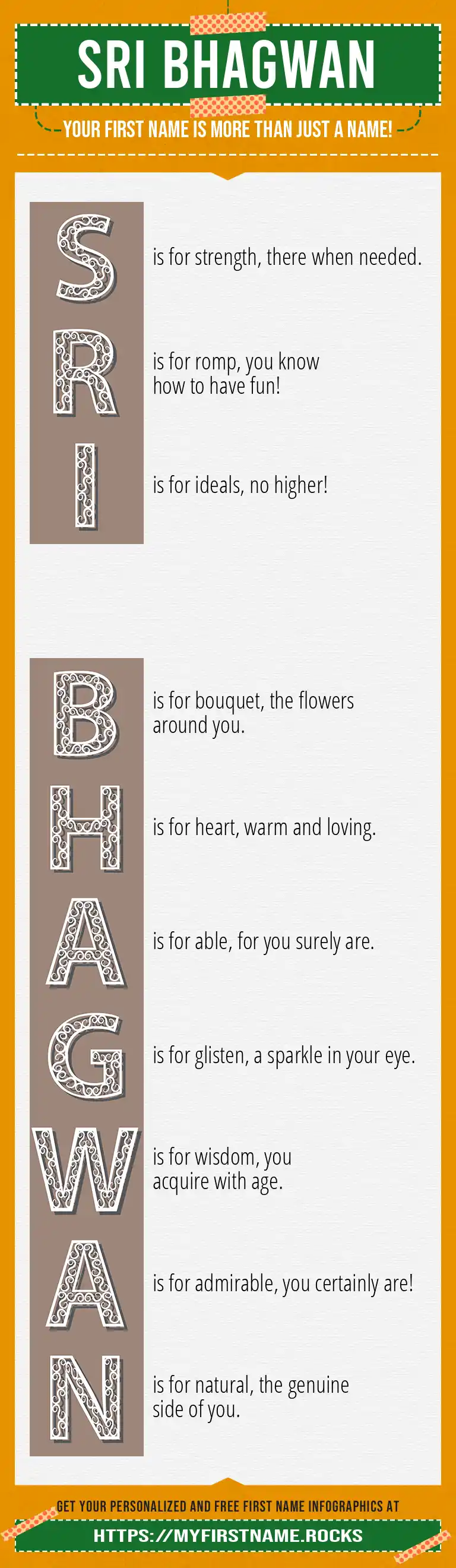 SRI BHAGWAN

YOUR FIRST NAME IS MORE THAN JUST A NAME!

S is for strength, there when needed.

R is for romp, you know how to have fun!

I is for ideals, no higher!

B is for bouquet, the flowers around you.

H is for heart, warm and loving.

A is for able, for you surely are.

G is for glisten, a sparkle in your eye.

W is for wisdom, you acquire with age.

A is for admirable, you certainly are!

N is for natural, the genuine side of you.

GET YOUR PERSONALIZED AND FREE FIRST NAME INFOGRAPHICS AT

HTTPS://MYFIRSTNAME.ROCKS