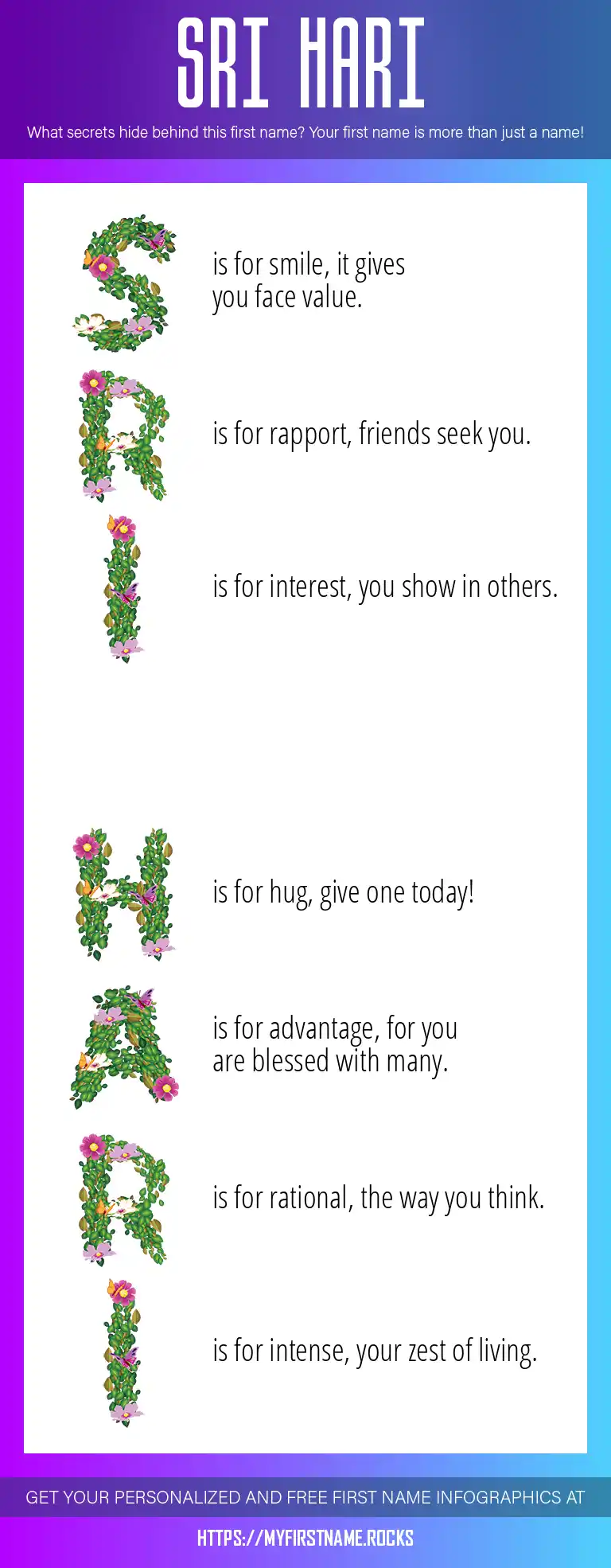 SRI HARI

What secrets hide behind this first name? Your first name is more than just a name!

S is for smile, it gives you face value.

R is for rapport, friends seek you.

I is for interest, you show in others.

H is for hug, give one today!

A is for advantage, for you are blessed with many.

R is for rational, the way you think.

I is for intense, your zest of living.

GET YOUR PERSONALIZED AND FREE FIRST NAME INFOGRAPHICS AT

HTTPS://MYFIRSTNAME.ROCKS