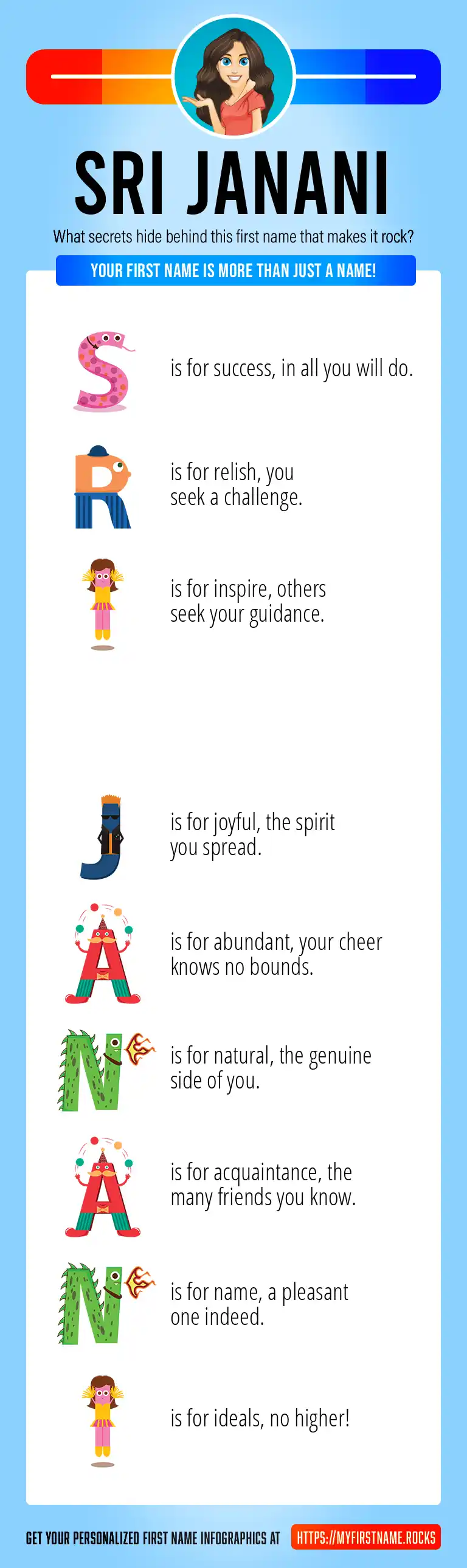 SRI JANANI

What secrets hide behind this first name that makes it rock?

YOUR FIRST NAME IS MORE THAN JUST A NAME!

S is for success, in all you will do.

R is for relish, you seek a challenge.

I is for inspire, others seek your guidance.

J is for joyful, the spirit you spread.

A is for abundant, your cheer knows no bounds.

N is for natural, the genuine side of you.

A is for acquaintance, the many friends you know.

N is for name, a pleasant one indeed.

I is for ideals, no higher!

GET YOUR PERSONALIZED FIRST NAME INFOGRAPHICS AT HTTPS://MYFIRSTNAME.ROCKS