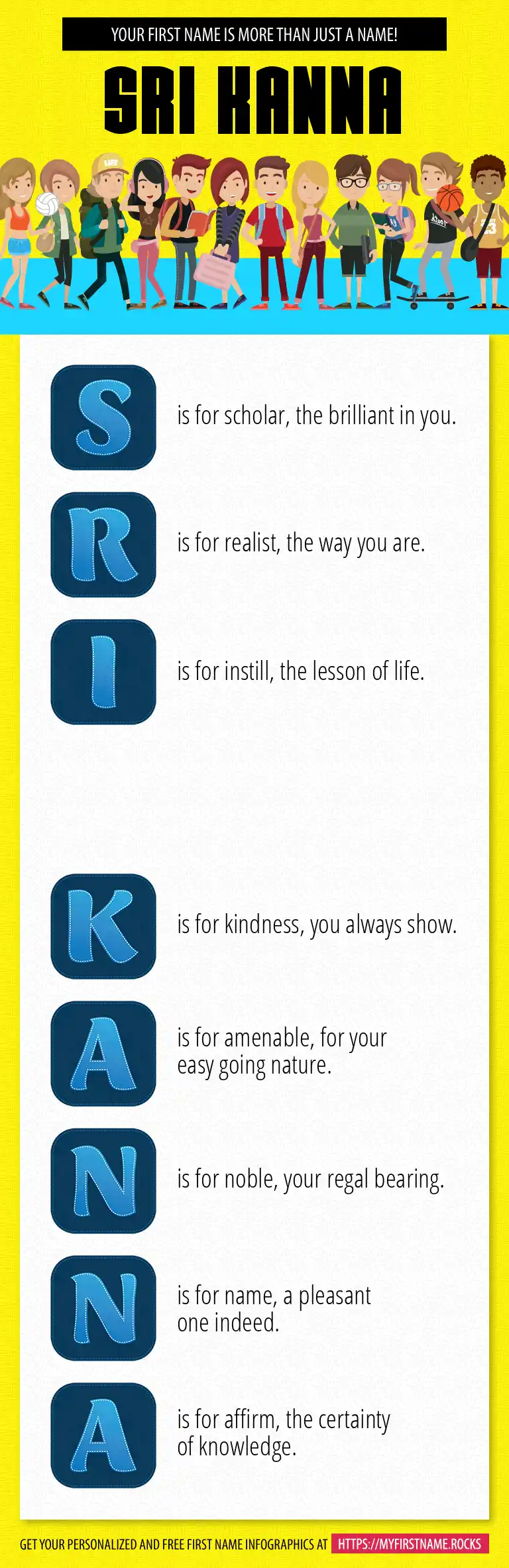 YOUR FIRST NAME IS MORE THAN JUST A NAME!

SRI KANNA

S is for scholar, the brilliant in you.

R is for realist, the way you are.

I is for instill, the lesson of life.

K is for kindness, you always show.

A is for amenable, for your easy going nature.

N is for noble, your regal bearing.

N is for name, a pleasant one indeed.

A is for affirm, the certainty of knowledge.

GET YOUR PERSONALIZED AND FREE FIRST NAME INFOGRAPHICS AT HTTPS://MYFIRSTNAME.ROCKS