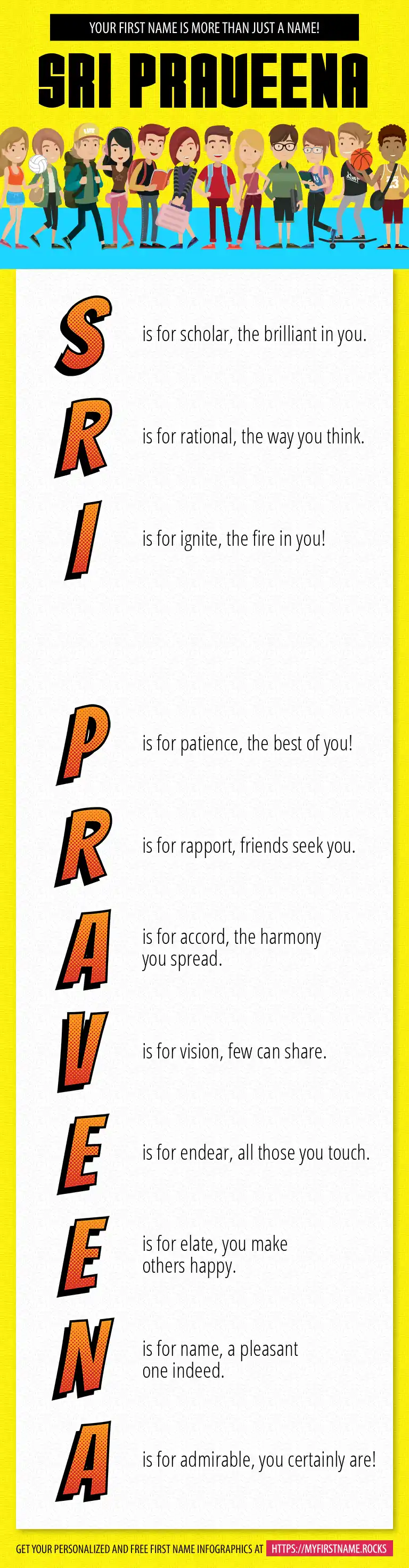 YOUR FIRST NAME IS MORE THAN JUST A NAME!

SRI PRAVEENA

S is for scholar, the brilliant in you.

R is for rational, the way you think.

I is for ignite, the fire in you!

P is for patience, the best of you!

R is for rapport, friends seek you.

A is for accord, the harmony you spread.

V is for vision, few can share.

E is for endear, all those you touch.

E is for elate, you make others happy.

N is for name, a pleasant one indeed.

A is for admirable, you certainly are!

GET YOUR PERSONALIZED AND FREE FIRST NAME INFOGRAPHICS AT HTTPS://MYFIRSTNAME.ROCKS