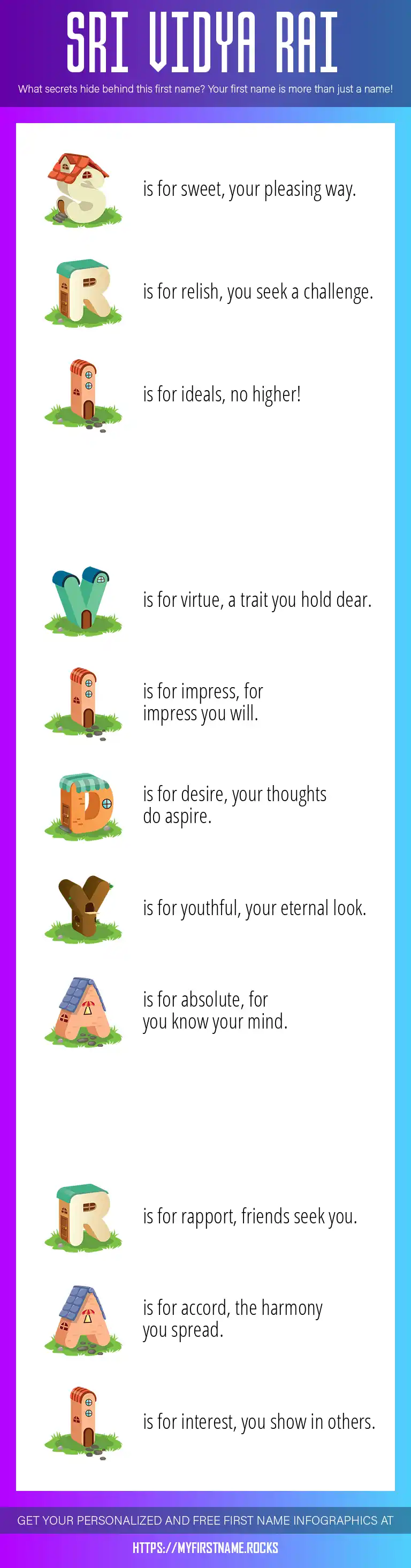 SRI VIDYA RAI

What secrets hide behind this first name? Your first name is more than just a name!

S is for sweet, your pleasing way.

R is for relish, you seek a challenge.

I is for ideals, no higher!

V is for virtue, a trait you hold dear.

I is for impress, for impress you will.

D is for desire, your thoughts do aspire.

Y is for youthful, your eternal look.

A is for absolute, for you know your mind.

R is for rapport, friends seek you.

A is for accord, the harmony you spread.

I is for interest, you show in others.

GET YOUR PERSONALIZED AND FREE FIRST NAME INFOGRAPHICS AT

HTTPS://MYFIRSTNAME.ROCKS