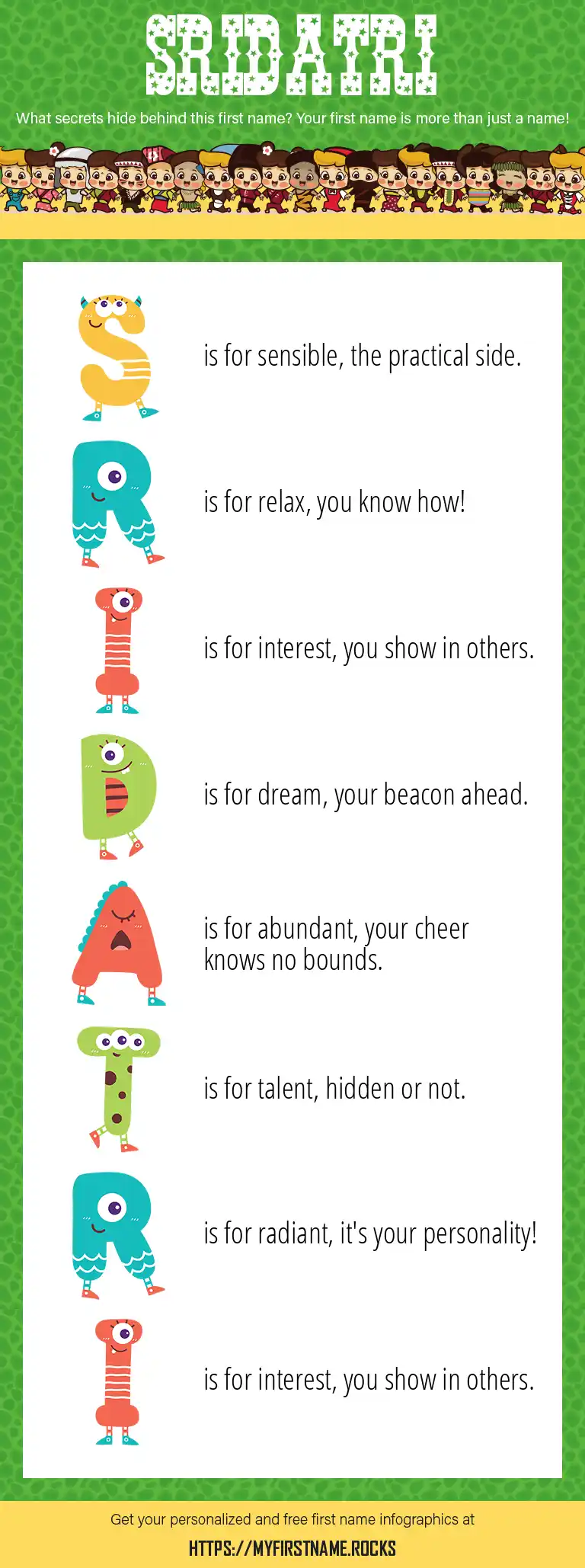 SRIDATRI

What secrets hide behind this first name? Your first name is more than just a name!

S is for sensible, the practical side.

R is for relax, you know how!

I is for interest, you show in others.

D is for dream, your beacon ahead.

A is for abundant, your cheer knows no bounds.

T is for talent, hidden or not.

R is for radiant, it's your personality!

I is for interest, you show in others.

Get your personalized and free first name infographics at

HTTPS://MYFIRSTNAME.ROCKS