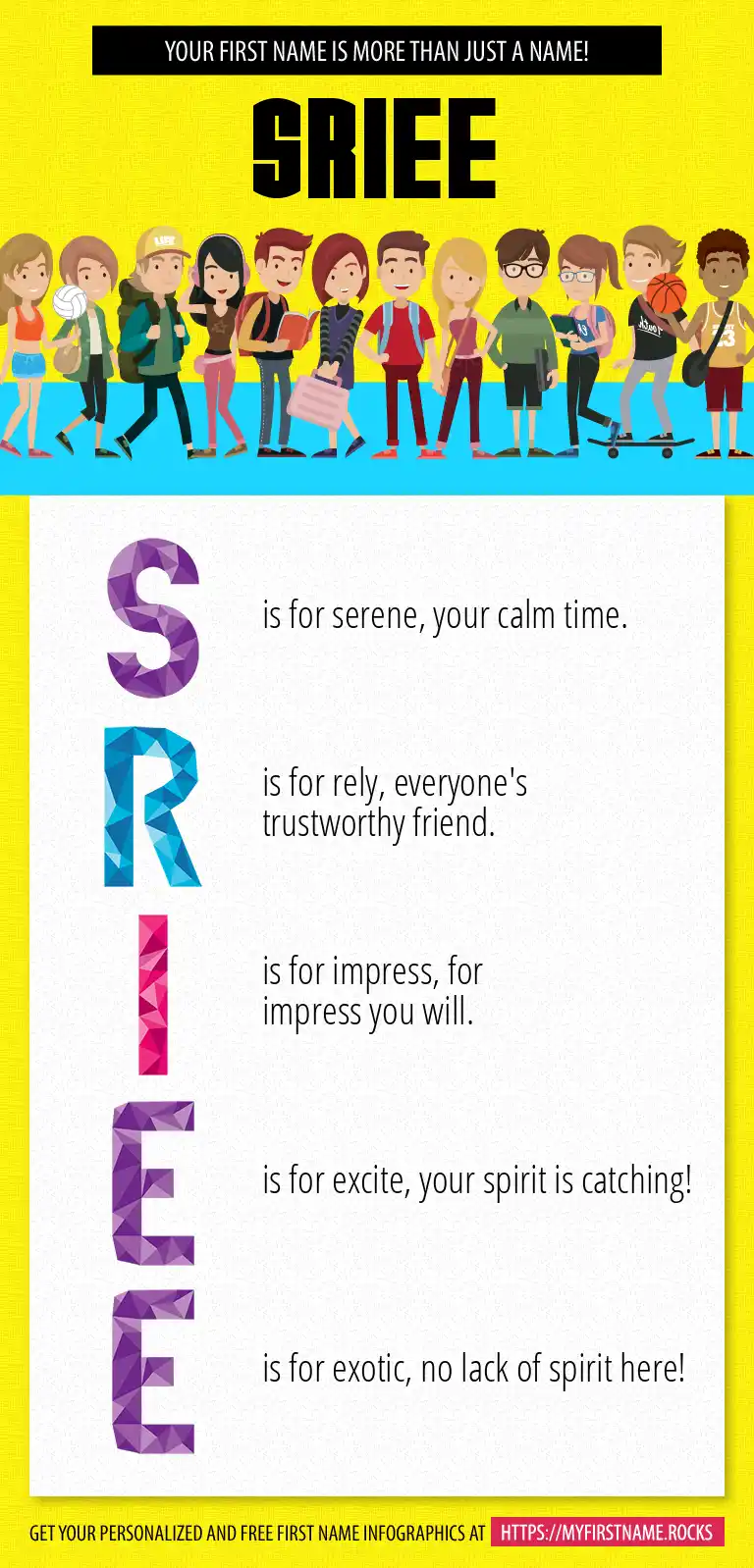 YOUR FIRST NAME IS MORE THAN JUST A NAME!

SRIEE

S is for serene, your calm time.

R is for rely, everyone's trustworthy friend.

I is for impress, for impress you will.

E is for excite, your spirit is catching!

E is for exotic, no lack of spirit here!

GET YOUR PERSONALIZED AND FREE FIRST NAME INFOGRAPHICS AT HTTPS://MYFIRSTNAME.ROCKS