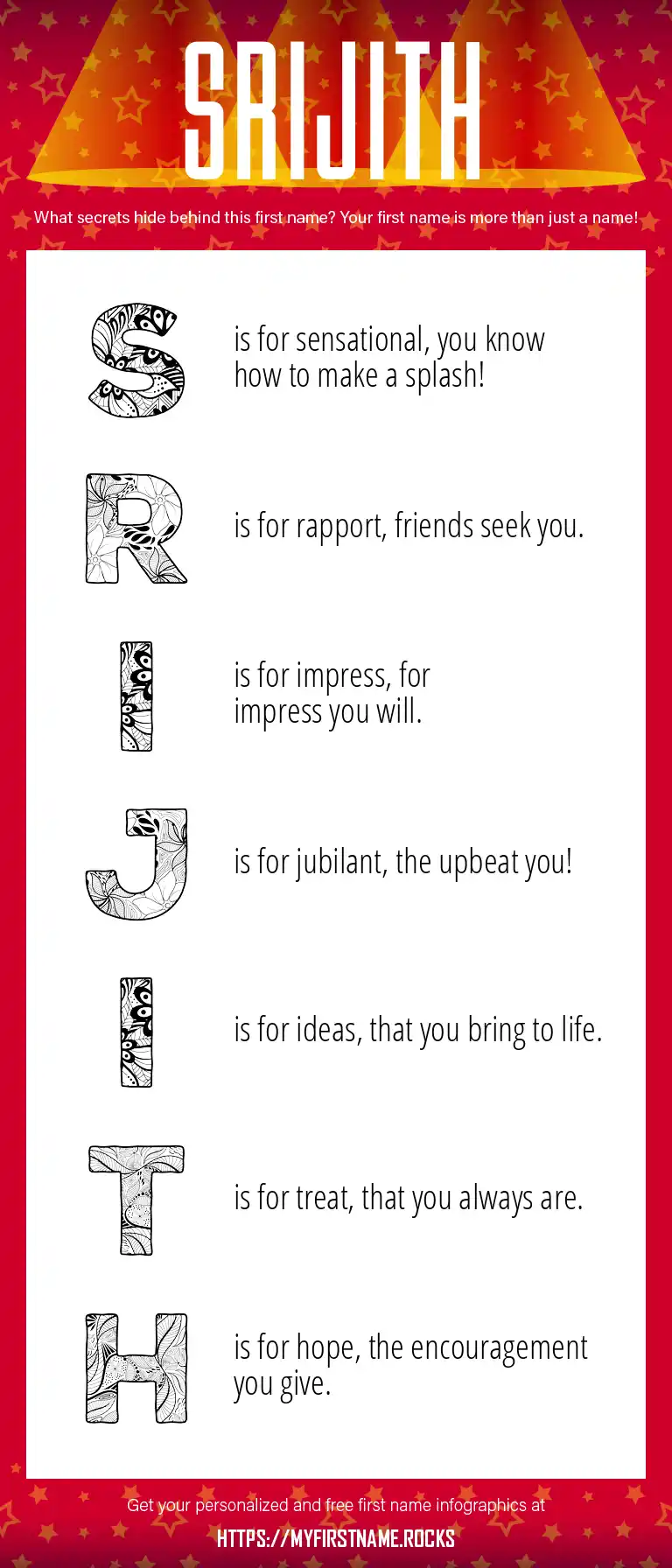 SRIJITH

What secrets hide behind this first name? Your first name is more than just a name!

S is for sensational, you know how to make a splash!

R is for rapport, friends seek you.

I is for impress, for impress you will.

J is for jubilant, the upbeat you!

I is for ideas, that you bring to life.

T is for treat, that you always are.

H is for hope, the encouragement you give.

Get your personalized and free first name infographics at

HTTPS://MYFIRSTNAME.ROCKS