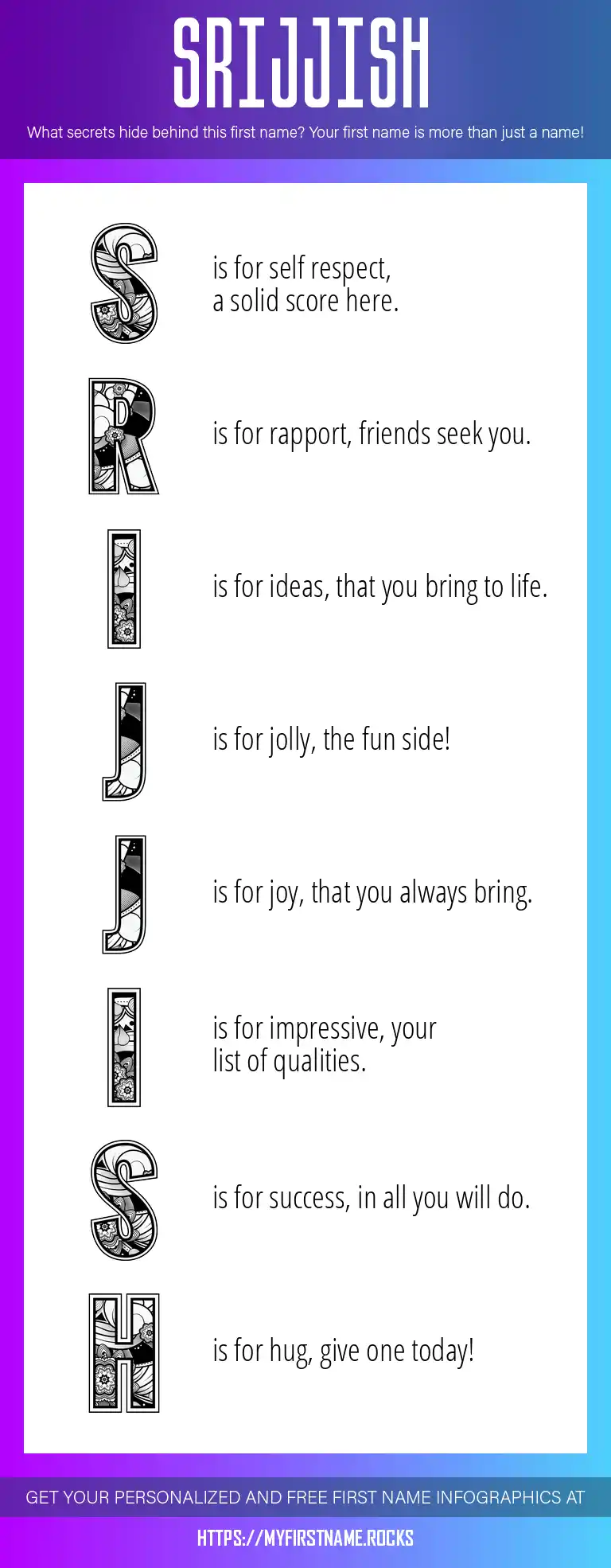 SRIJJISH

What secrets hide behind this first name? Your first name is more than just a name!

S is for self respect, a solid score here.

R is for rapport, friends seek you.

I is for ideas, that you bring to life.

J is for jolly, the fun side!

J is for joy, that you always bring.

I is for impressive, your list of qualities.

S is for success, in all you will do.

H is for hug, give one today!

GET YOUR PERSONALIZED AND FREE FIRST NAME INFOGRAPHICS AT

HTTPS://MYFIRSTNAME.ROCKS