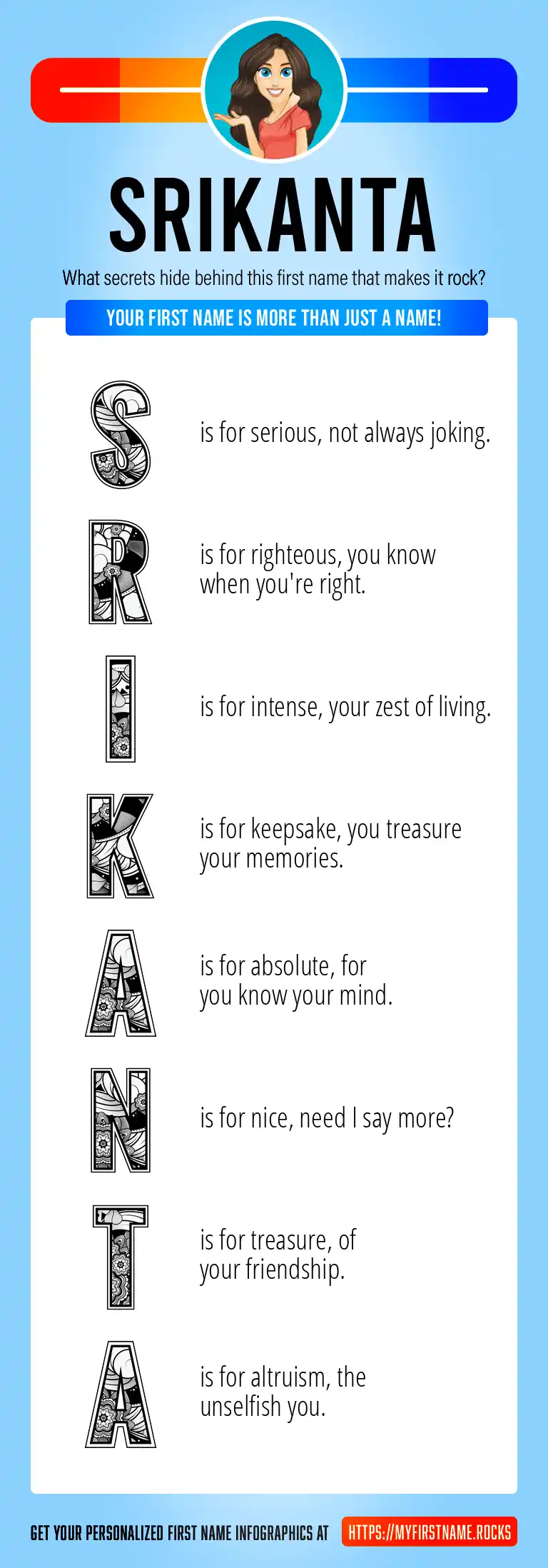 SRIKANTA

What secrets hide behind this first name that makes it rock?

YOUR FIRST NAME IS MORE THAN JUST A NAME!

S is for serious, not always joking.

R is for righteous, you know when you're right.

I is for intense, your zest of living.

K is for keepsake, you treasure your memories.

A is for absolute, for you know your mind.

N is for nice, need I say more?

T is for treasure, of your friendship.

A is for altruism, the unselfish you.

GET YOUR PERSONALIZED FIRST NAME INFOGRAPHICS AT HTTPS://MYFIRSTNAME.ROCKS