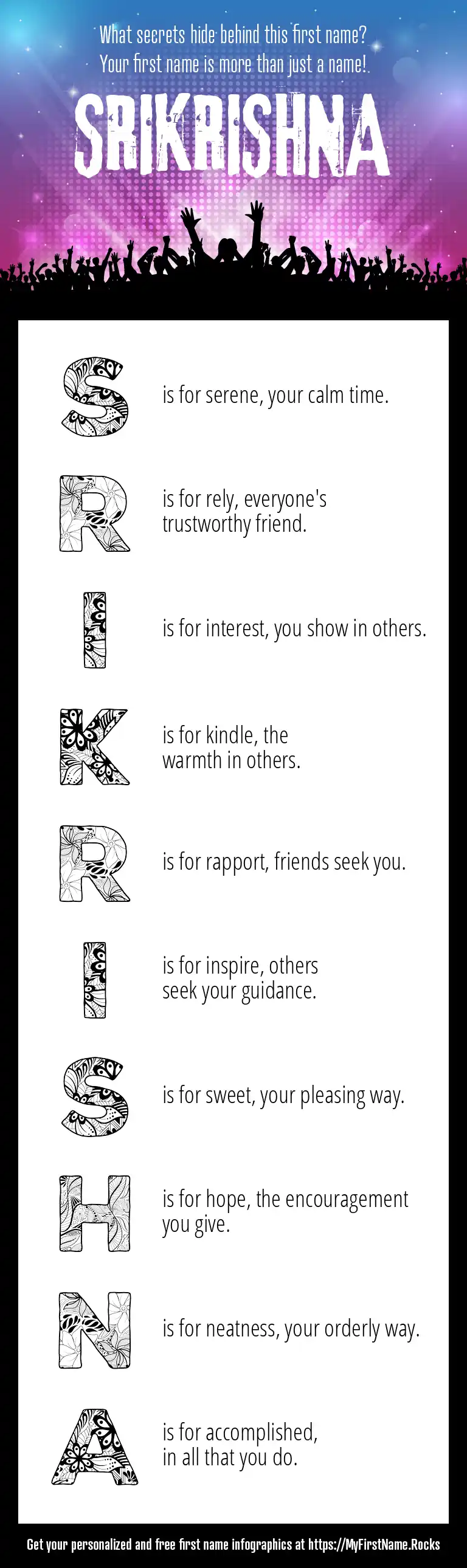 What secrets hide behind this first name?
Your first name is more than just a name!

SRIKRISHNA

S is for serene, your calm time.

R is for rely, everyone's trustworthy friend.

I is for interest, you show in others.

K is for kindle, the warmth in others.

R is for rapport, friends seek you.

I is for inspire, others seek your guidance.

S is for sweet, your pleasing way.

H is for hope, the encouragement you give.

N is for neatness, your orderly way.

A is for accomplished, in all that you do.

Get your personalized and free first name infographics at https://MyFirstName.Rocks