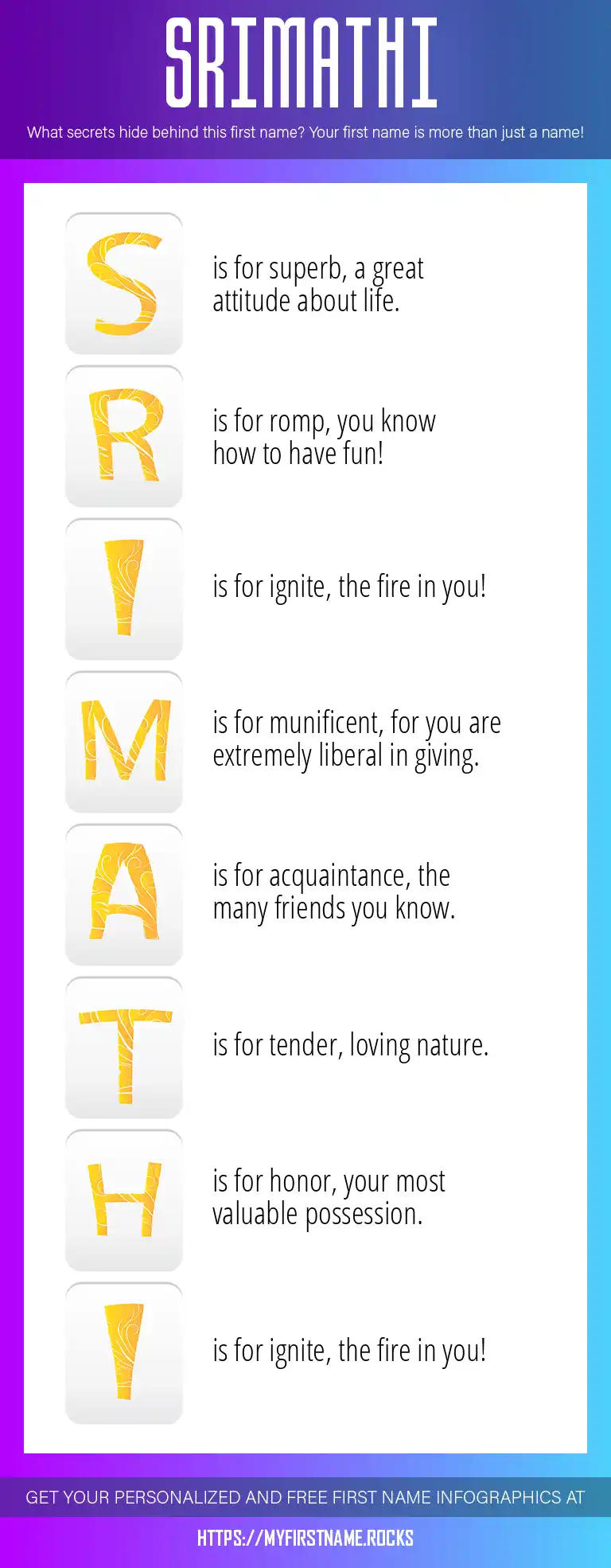 SRIMATHI

What secrets hide behind this first name? Your first name is more than just a name!

S is for superb, a great attitude about life.

R is for romp, you know how to have fun!

I is for ignite, the fire in you!

M is for munificent, for you are extremely liberal in giving.

A is for acquaintance, the many friends you know.

T is for tender, loving nature.

H is for honor, your most valuable possession.

I is for ignite, the fire in you!

GET YOUR PERSONALIZED AND FREE FIRST NAME INFOGRAPHICS AT

HTTPS://MYFIRSTNAME.ROCKS