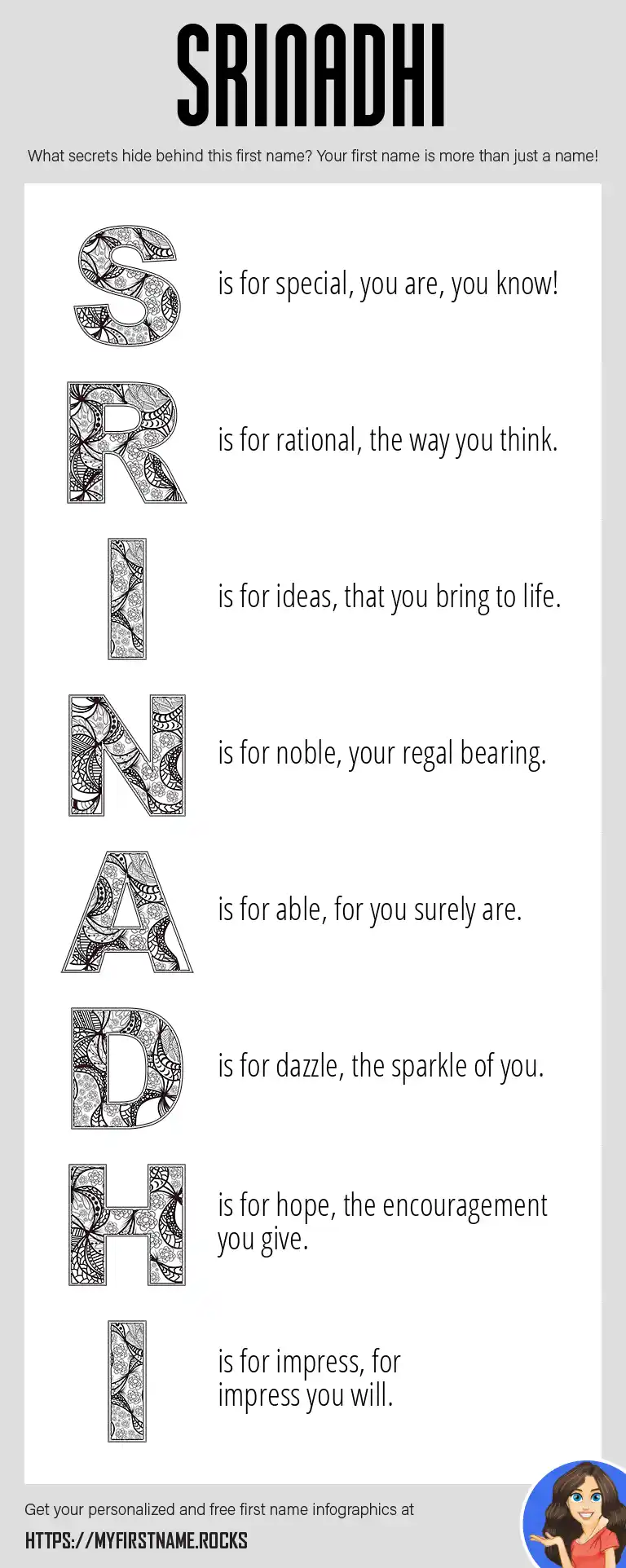 SRINADHI

What secrets hide behind this first name? Your first name is more than just a name!

S is for special, you are, you know!

R is for rational, the way you think.

I is for ideas, that you bring to life.

N is for noble, your regal bearing.

A is for able, for you surely are.

D is for dazzle, the sparkle of you.

H is for hope, the encouragement you give.

I is for impress, for impress you will.

Get your personalized and free first name infographics at

HTTPS://MYFIRSTNAME.ROCKS