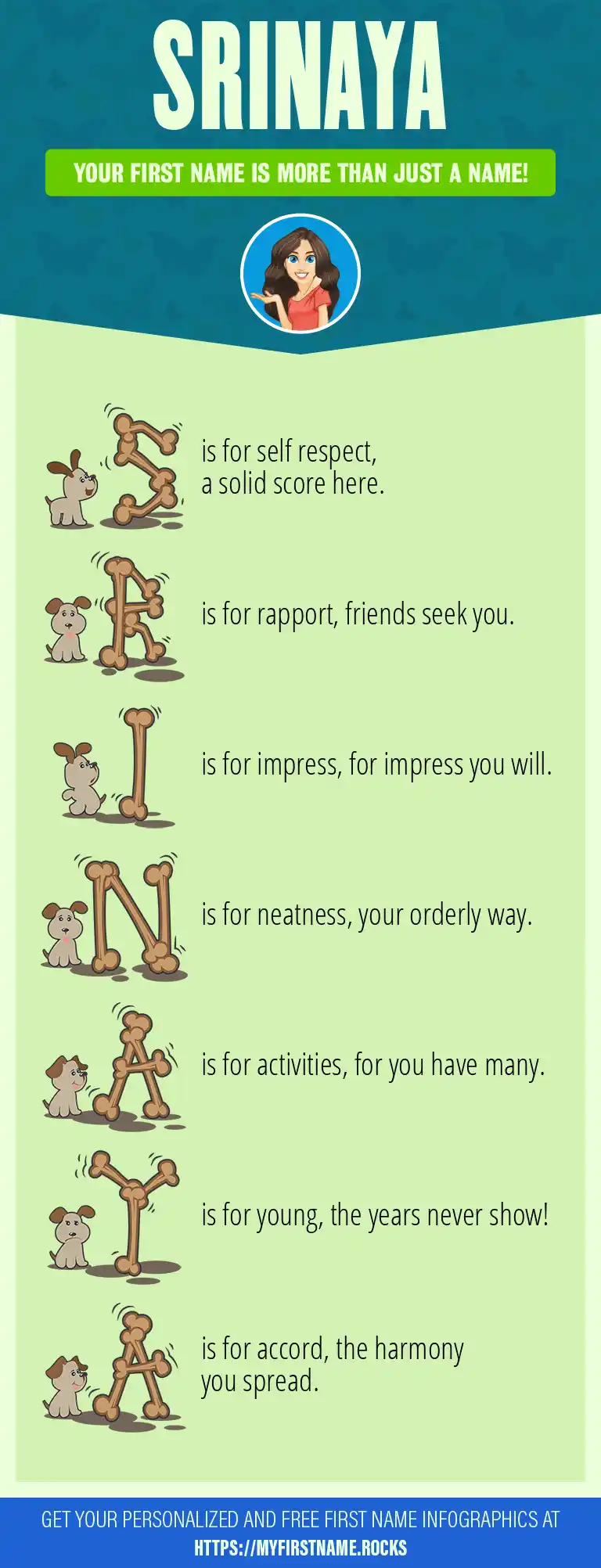 SRINAYA

YOUR FIRST NAME IS MORE THAN JUST A NAME!

S is for self respect, a solid score here.

R is for rapport, friends seek you.

I is for impress, for impress you will.

N is for neatness, your orderly way.

A is for activities, for you have many.

Y is for young, the years never show!

A is for accord, the harmony you spread.

GET YOUR PERSONALIZED AND FREE FIRST NAME INFOGRAPHICS AT HTTPS://MYFIRSTNAME.ROCKS