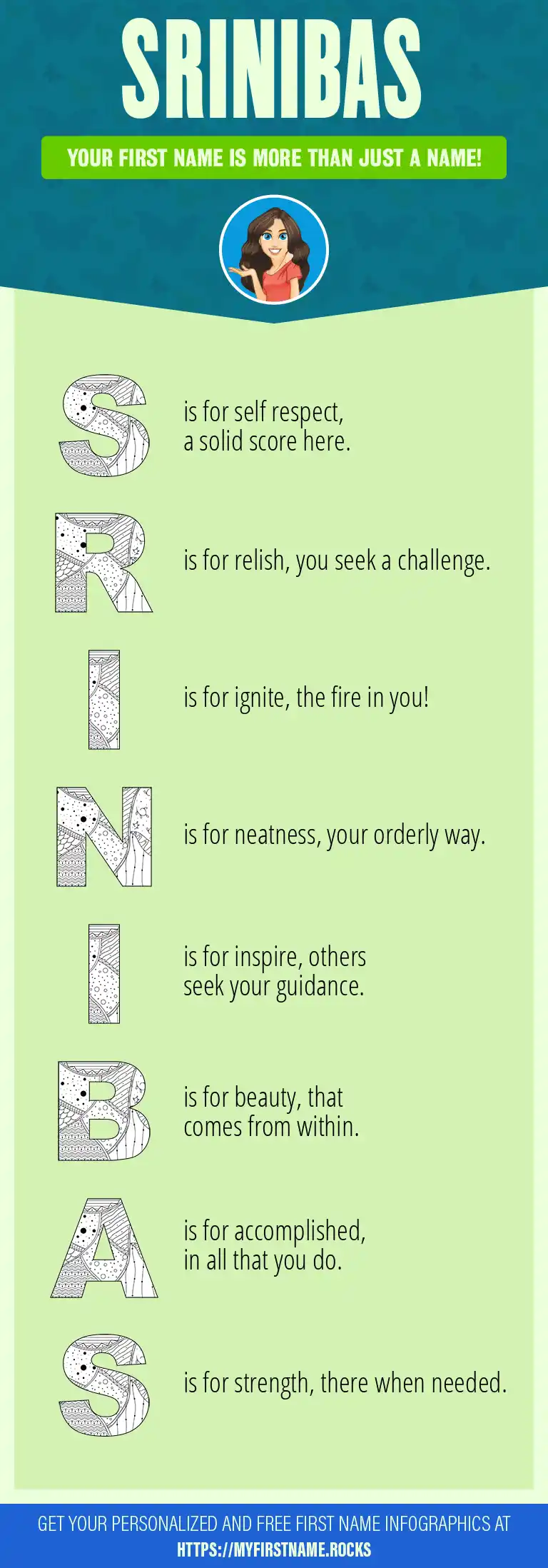 SRINIBAS

YOUR FIRST NAME IS MORE THAN JUST A NAME!

S is for self respect, a solid score here.

R is for relish, you seek a challenge.

I is for ignite, the fire in you!

N is for neatness, your orderly way.

I is for inspire, others seek your guidance.

B is for beauty, that comes from within.

A is for accomplished, in all that you do.

S is for strength, there when needed.

GET YOUR PERSONALIZED AND FREE FIRST NAME INFOGRAPHICS AT
HTTPS://MYFIRSTNAME.ROCKS