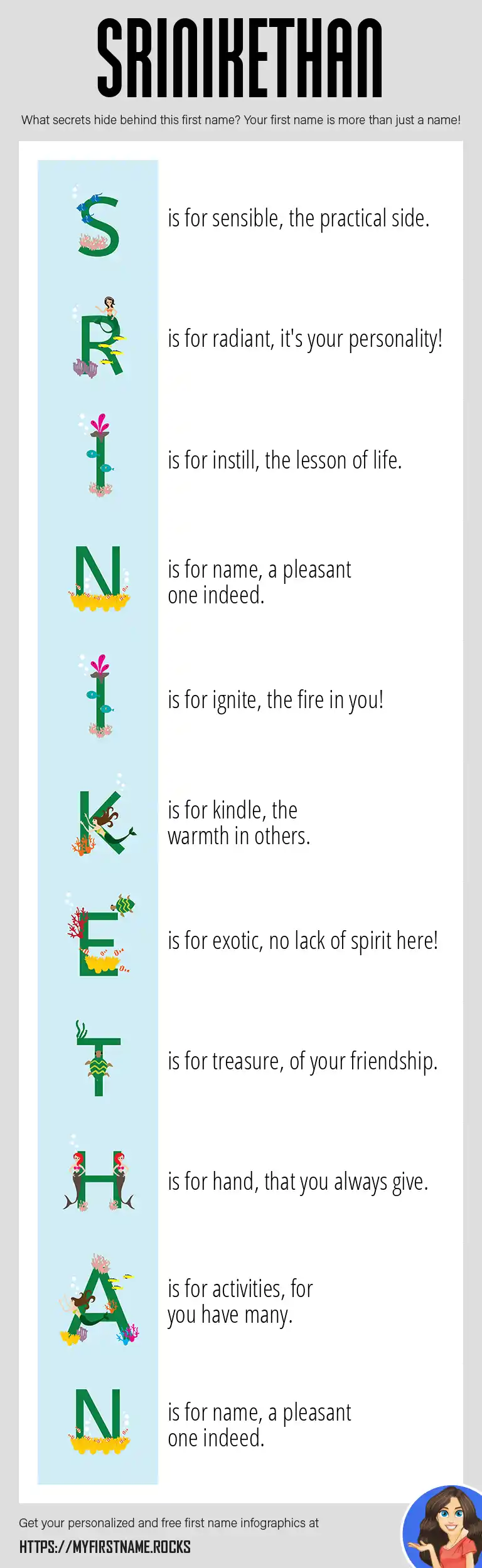 SRINIKETHAN

What secrets hide behind this first name? Your first name is more than just a name!

S is for sensible, the practical side.

R is for radiant, it's your personality!

I is for instill, the lesson of life.

N is for name, a pleasant one indeed.

I is for ignite, the fire in you!

K is for kindle, the warmth in others.

E is for exotic, no lack of spirit here!

T is for treasure, of your friendship.

H is for hand, that you always give.

A is for activities, for you have many.

N is for name, a pleasant one indeed.

Get your personalized and free first name infographics at

HTTPS://MYFIRSTNAME.ROCKS