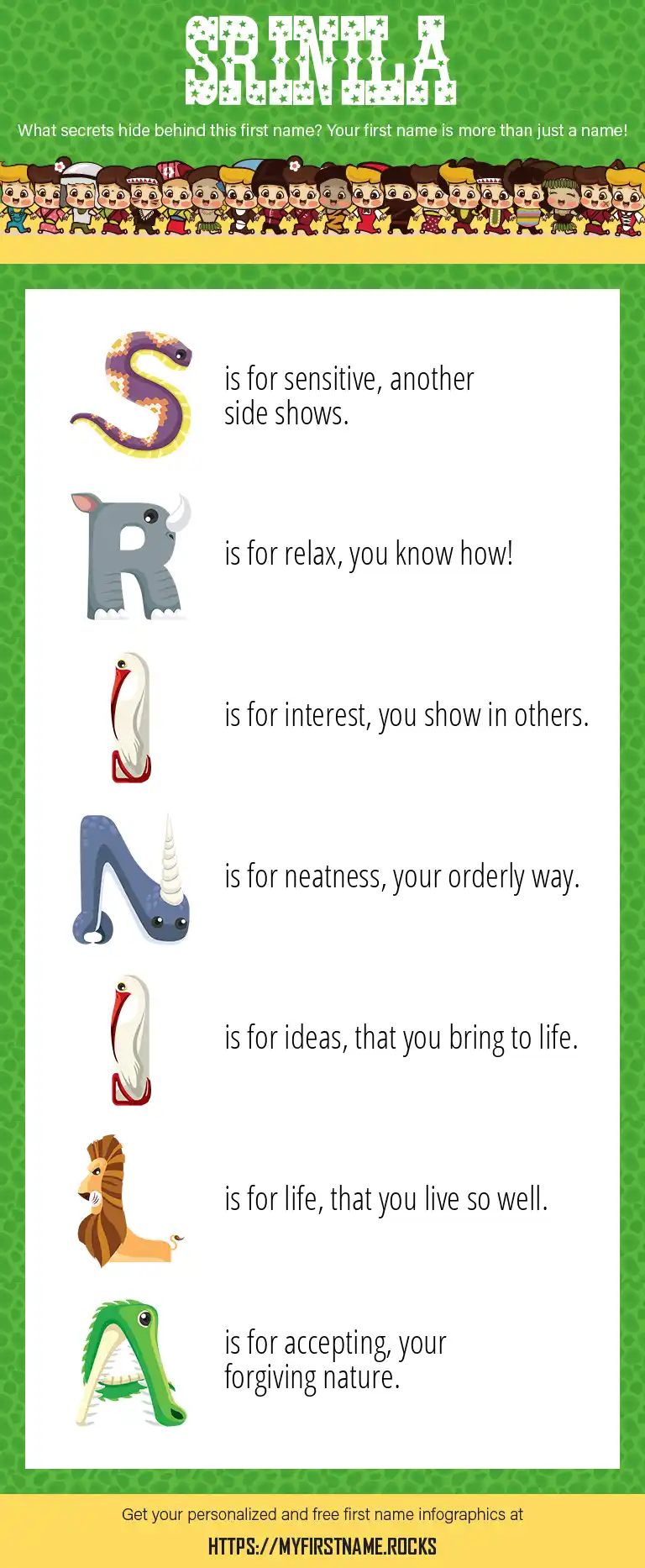 SRINILA

What secrets hide behind this first name? Your first name is more than just a name!

S is for sensitive, another side shows.

R is for relax, you know how!

I is for interest, you show in others.

N is for neatness, your orderly way.

I is for ideas, that you bring to life.

L is for life, that you live so well.

A is for accepting, your forgiving nature.

Get your personalized and free first name infographics at

HTTPS://MYFIRSTNAME.ROCKS