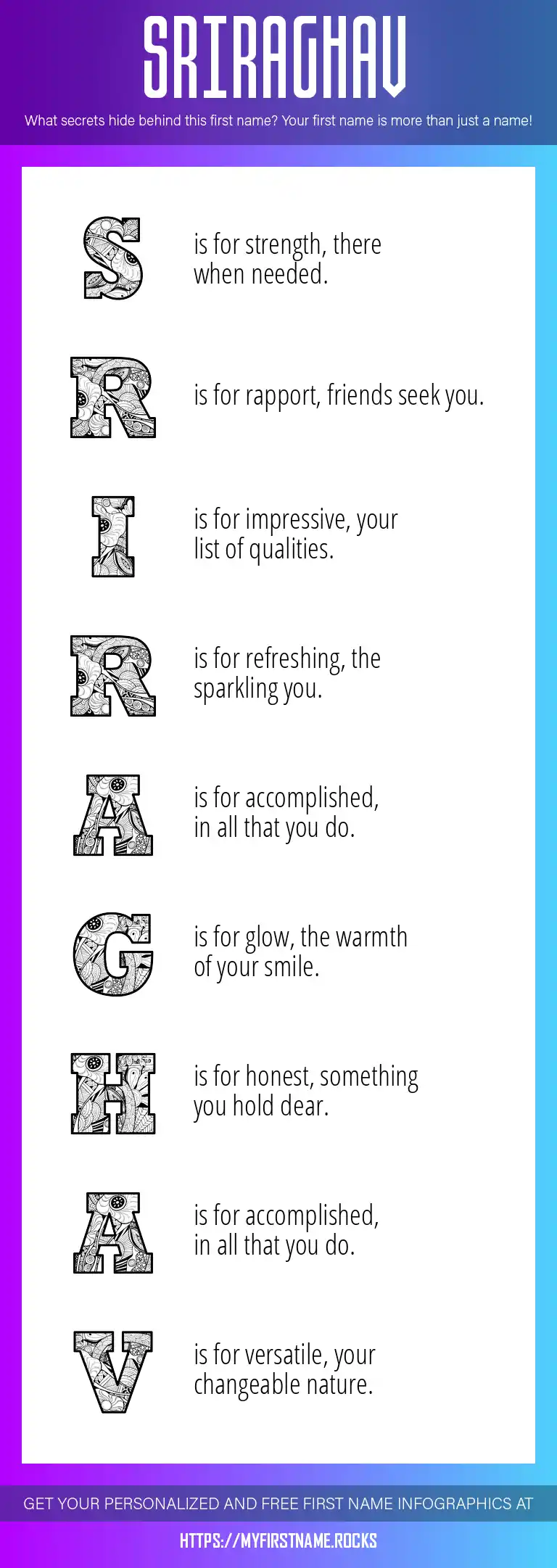 SRIRAGHAV

What secrets hide behind this first name? Your first name is more than just a name!

S is for strength, there when needed.

R is for rapport, friends seek you.

I is for impressive, your list of qualities.

R is for refreshing, the sparkling you.

A is for accomplished, in all that you do.

G is for glow, the warmth of your smile.

H is for honest, something you hold dear.

A is for accomplished, in all that you do.

V is for versatile, your changeable nature.

GET YOUR PERSONALIZED AND FREE FIRST NAME INFOGRAPHICS AT

HTTPS://MYFIRSTNAME.ROCKS