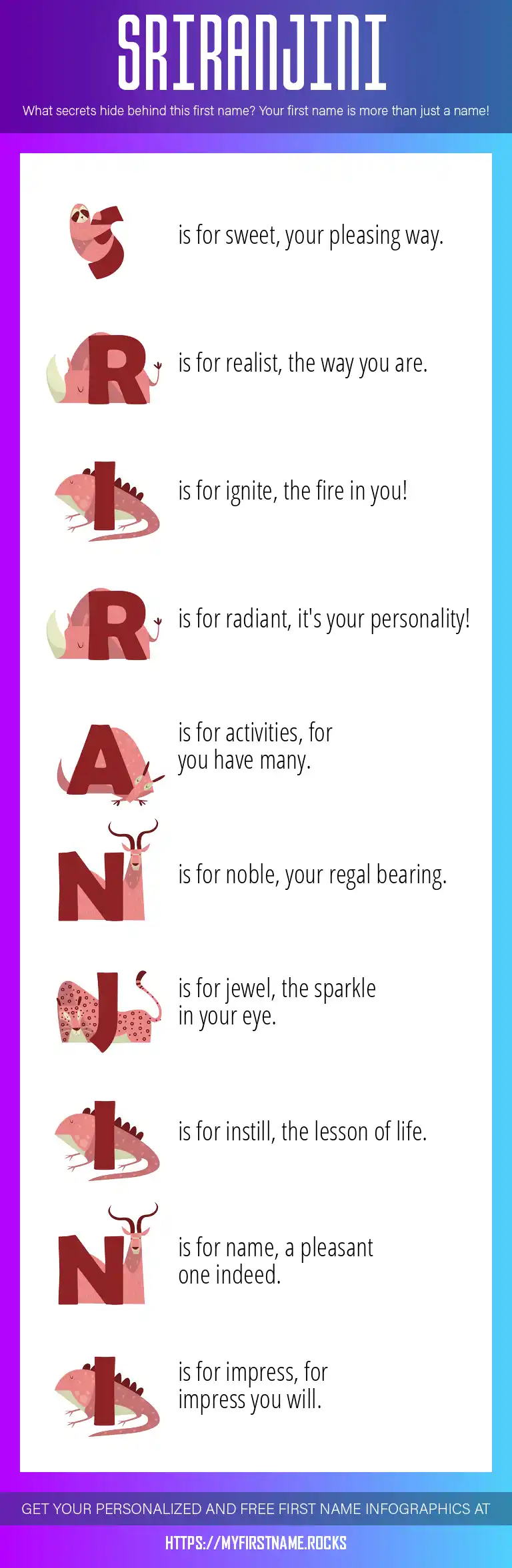 SRIRANJINI

What secrets hide behind this first name? Your first name is more than just a name!

S is for sweet, your pleasing way.

R is for realist, the way you are.

I is for ignite, the fire in you!

R is for radiant, it's your personality!

A is for activities, for you have many.

N is for noble, your regal bearing.

J is for jewel, the sparkle in your eye.

I is for instill, the lesson of life.

N is for name, a pleasant one indeed.

I is for impress, for impress you will.

GET YOUR PERSONALIZED AND FREE FIRST NAME INFOGRAPHICS AT

HTTPS://MYFIRSTNAME.ROCKS