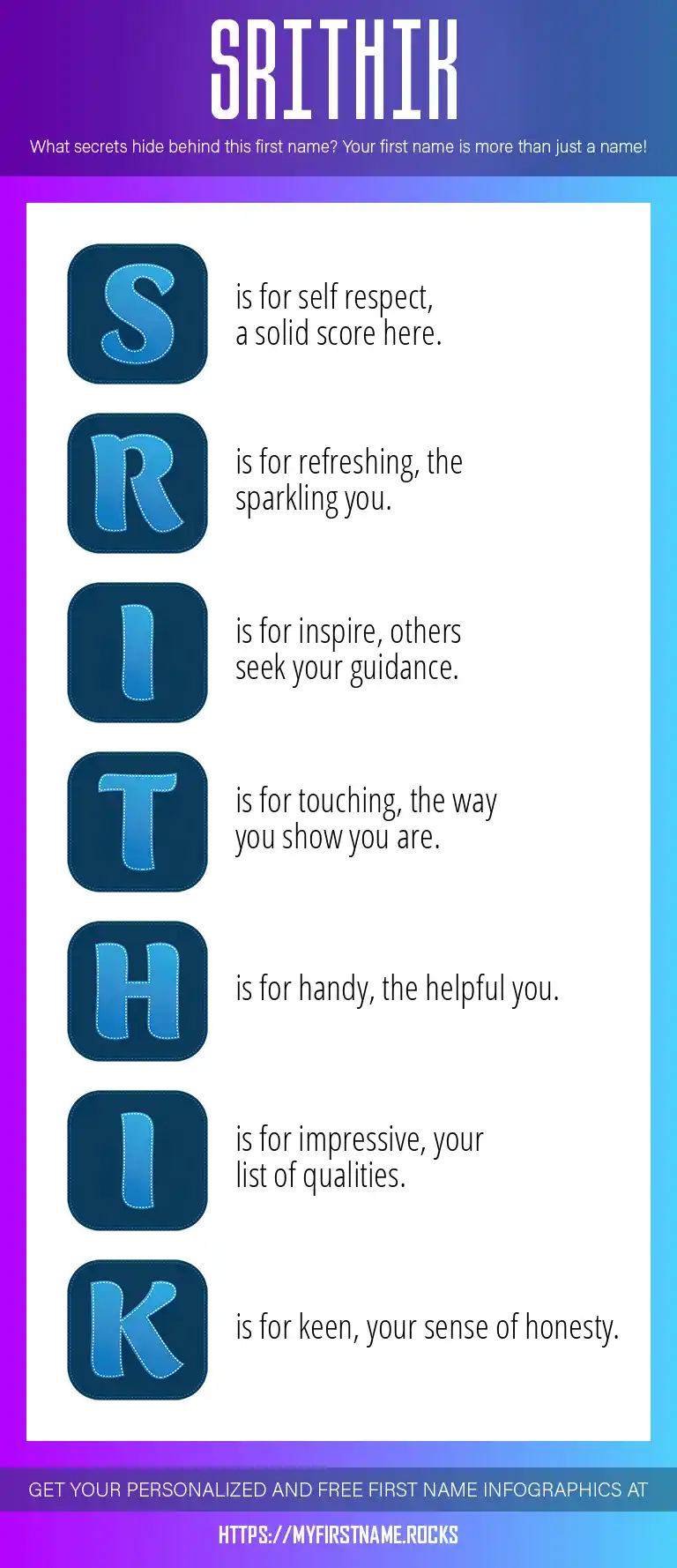 SRITHIK

What secrets hide behind this first name? Your first name is more than just a name!

S

is for self respect, a solid score here.

R

is for refreshing, the sparkling you.

I

is for inspire, others seek your guidance.

T

is for touching, the way you show you are.

H

is for handy, the helpful you.

I

is for impressive, your list of qualities.

K

is for keen, your sense of honesty.

GET YOUR PERSONALIZED AND FREE FIRST NAME INFOGRAPHICS AT

HTTPS://MYFIRSTNAME.ROCKS