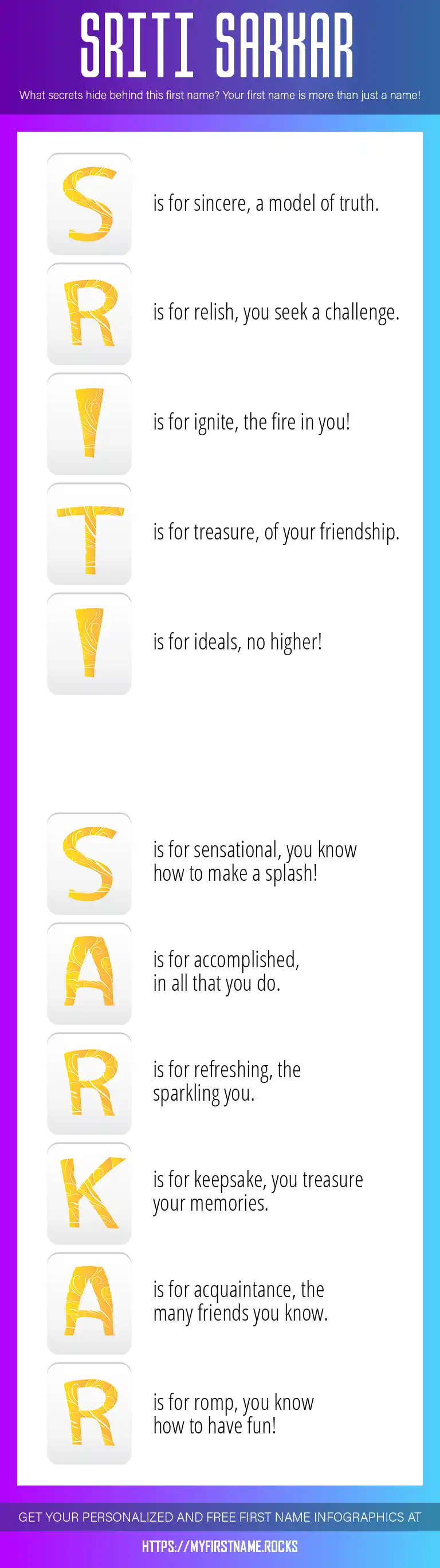 SRITI SARKAR

What secrets hide behind this first name? Your first name is more than just a name!

S is for sincere, a model of truth.

R is for relish, you seek a challenge.

I is for ignite, the fire in you!

T is for treasure, of your friendship.

I is for ideals, no higher!

S is for sensational, you know how to make a splash!

A is for accomplished, in all that you do.

R is for refreshing, the sparkling you.

K is for keepsake, you treasure your memories.

A is for acquaintance, the many friends you know.

R is for romp, you know how to have fun!

GET YOUR PERSONALIZED AND FREE FIRST NAME INFOGRAPHICS AT

HTTPS://MYFIRSTNAME.ROCKS