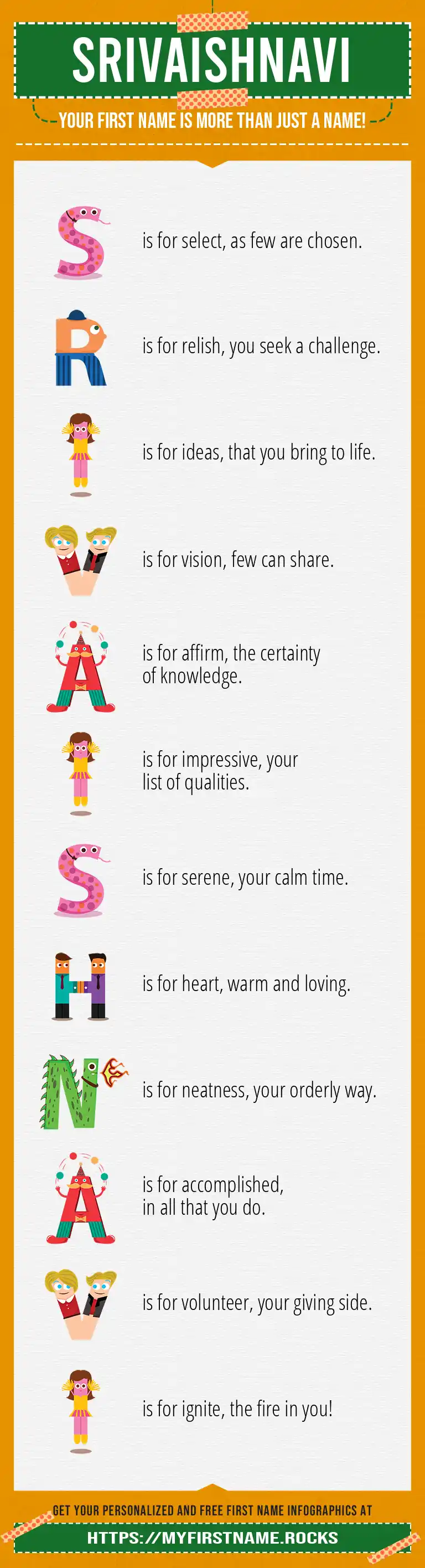 SRIVAISHNAVI

YOUR FIRST NAME IS MORE THAN JUST A NAME!

S is for select, as few are chosen.

R is for relish, you seek a challenge.

I is for ideas, that you bring to life.

V is for vision, few can share.

A is for affirm, the certainty of knowledge.

I is for impressive, your list of qualities.

S is for serene, your calm time.

H is for heart, warm and loving.

N is for neatness, your orderly way.

A is for accomplished, in all that you do.

V is for volunteer, your giving side.

I is for ignite, the fire in you!

GET YOUR PERSONALIZED AND FREE FIRST NAME INFOGRAPHICS AT

HTTPS://MYFIRSTNAME.ROCKS