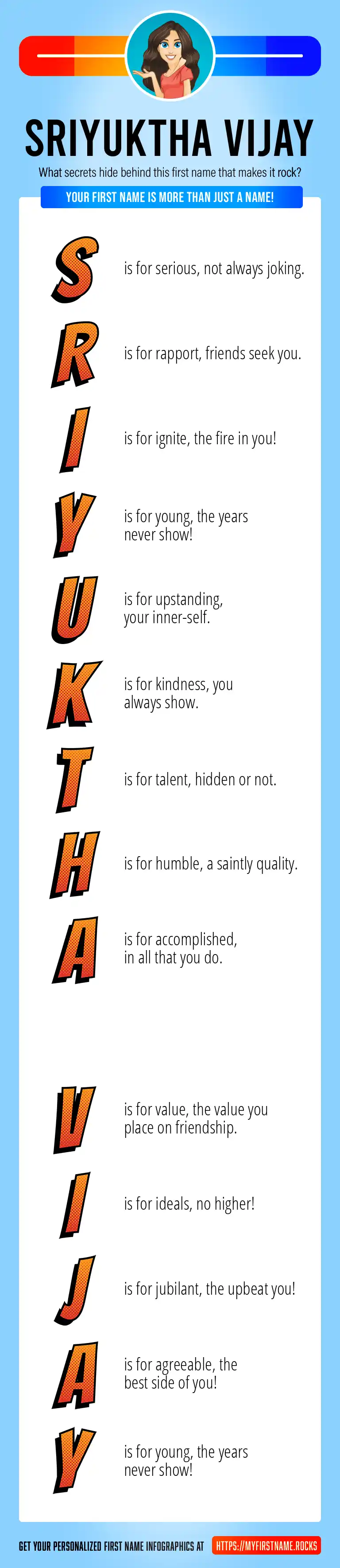 SRIYUKTHA VIJAY

What secrets hide behind this first name that makes it rock?

YOUR FIRST NAME IS MORE THAN JUST A NAME!

S is for serious, not always joking.

R is for rapport, friends seek you.

I is for ignite, the fire in you!

Y is for young, the years never show!

U is for upstanding, your inner-self.

K is for kindness, you always show.

T is for talent, hidden or not.

H is for humble, a saintly quality.

A is for accomplished, in all that you do.

V is for value, the value you place on friendship.

I is for ideals, no higher!

J is for jubilant, the upbeat you!

A is for agreeable, the best side of you!

Y is for young, the years never show!

GET YOUR PERSONALIZED FIRST NAME INFOGRAPHICS AT HTTPS://MYFIRSTNAME.ROCKS