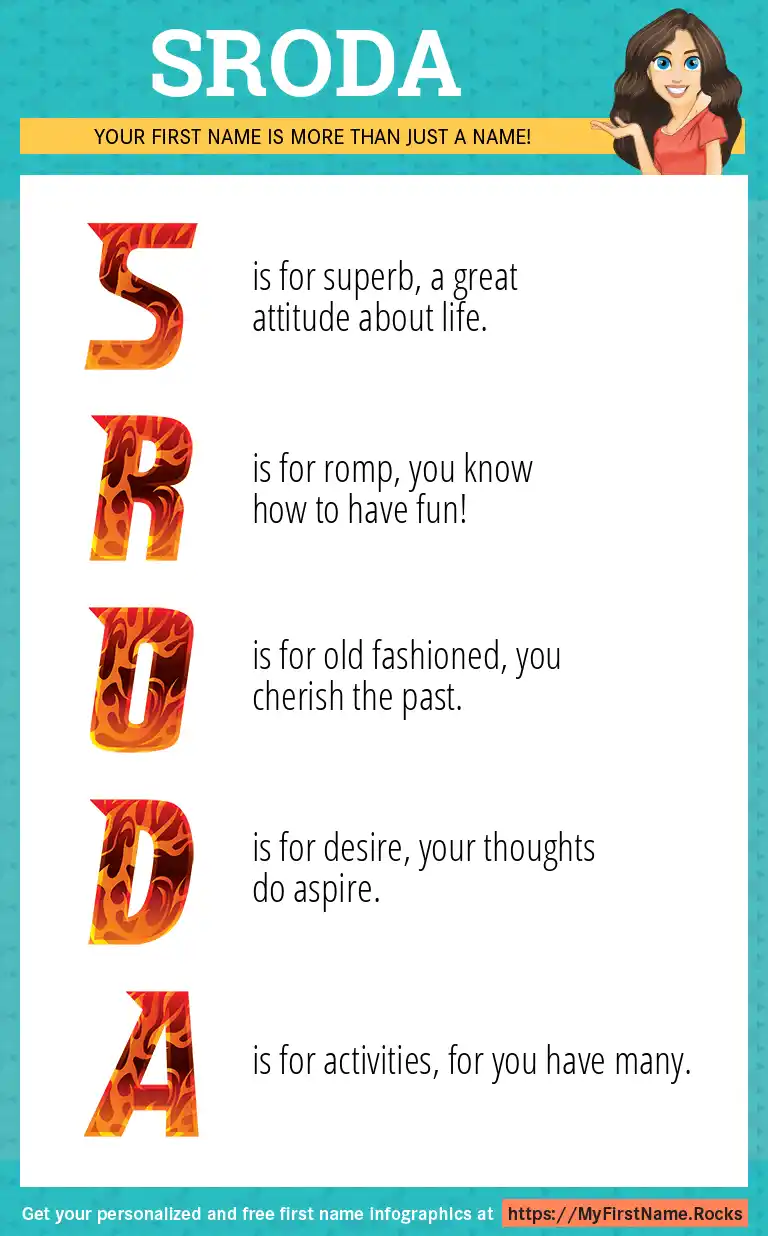 SRODA

YOUR FIRST NAME IS MORE THAN JUST A NAME!

S is for superb, a great attitude about life.

R is for romp, you know how to have fun!

O is for old fashioned, you cherish the past.

D is for desire, your thoughts do aspire.

A is for activities, for you have many.

Get your personalized and free first name infographics at https://MyFirstName.Rocks