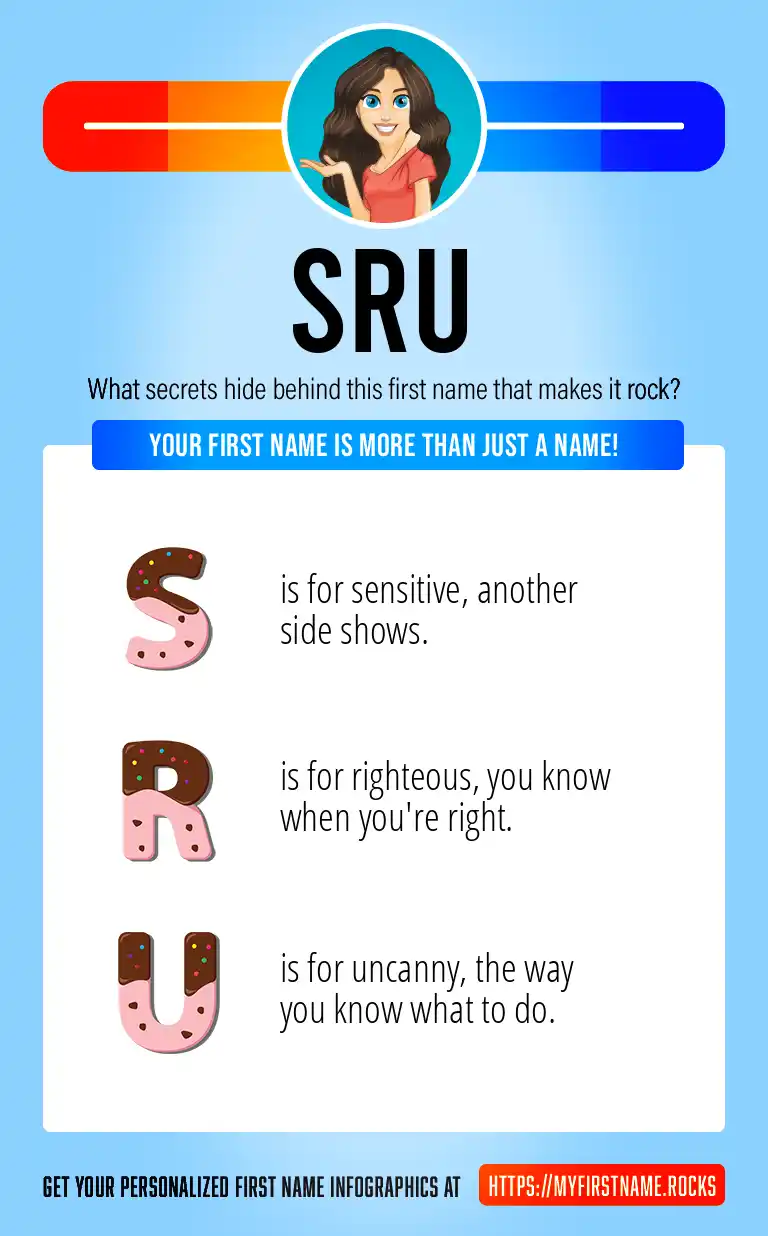 SRU

What secrets hide behind this first name that makes it rock?

YOUR FIRST NAME IS MORE THAN JUST A NAME!

S is for sensitive, another side shows.

R is for righteous, you know when you're right.

U is for uncanny, the way you know what to do.

GET YOUR PERSONALIZED FIRST NAME INFOGRAPHICS AT HTTPS://MYFIRSTNAME.ROCKS