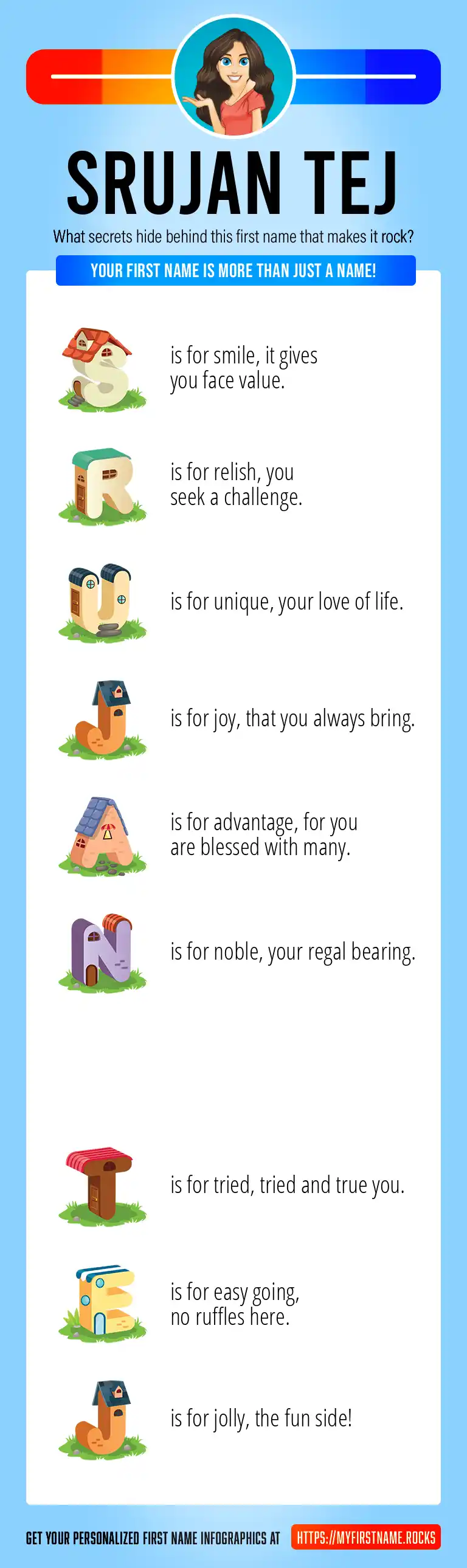 SRUJAN TEJ

What secrets hide behind this first name that makes it rock?

YOUR FIRST NAME IS MORE THAN JUST A NAME!

S is for smile, it gives you face value.

R is for relish, you seek a challenge.

U is for unique, your love of life.

J is for joy, that you always bring.

A is for advantage, for you are blessed with many.

N is for noble, your regal bearing.

T is for tried, tried and true you.

E is for easy going, no ruffles here.

J is for jolly, the fun side!

GET YOUR PERSONALIZED FIRST NAME INFOGRAPHICS AT HTTPS://MYFIRSTNAME.ROCKS