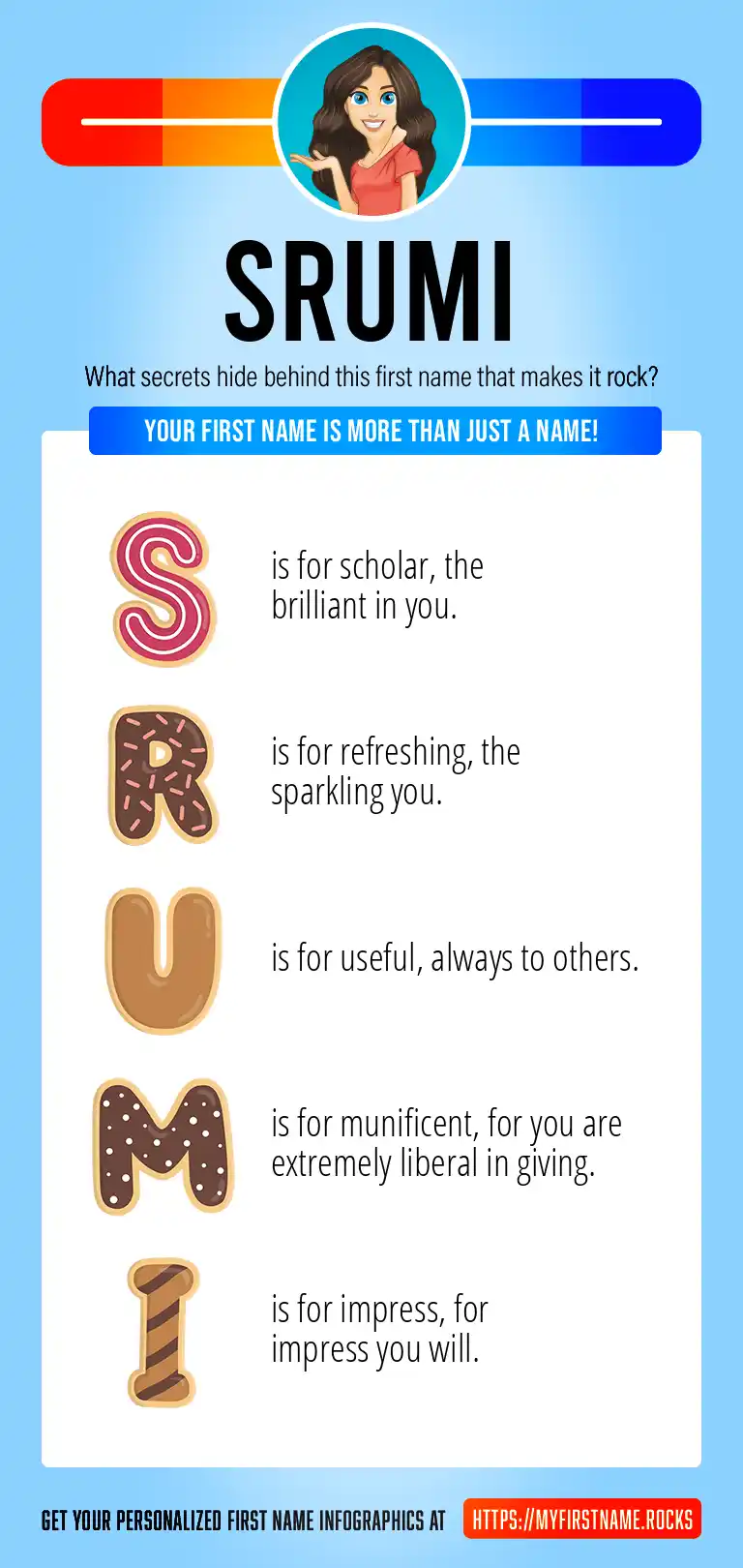 SRUMI

What secrets hide behind this first name that makes it rock?

YOUR FIRST NAME IS MORE THAN JUST A NAME!

S is for scholar, the brilliant in you.

R is for refreshing, the sparkling you.

U is for useful, always to others.

M is for munificent, for you are extremely liberal in giving.

I is for impress, for impress you will.

GET YOUR PERSONALIZED FIRST NAME INFOGRAPHICS AT HTTPS://MYFIRSTNAME.ROCKS