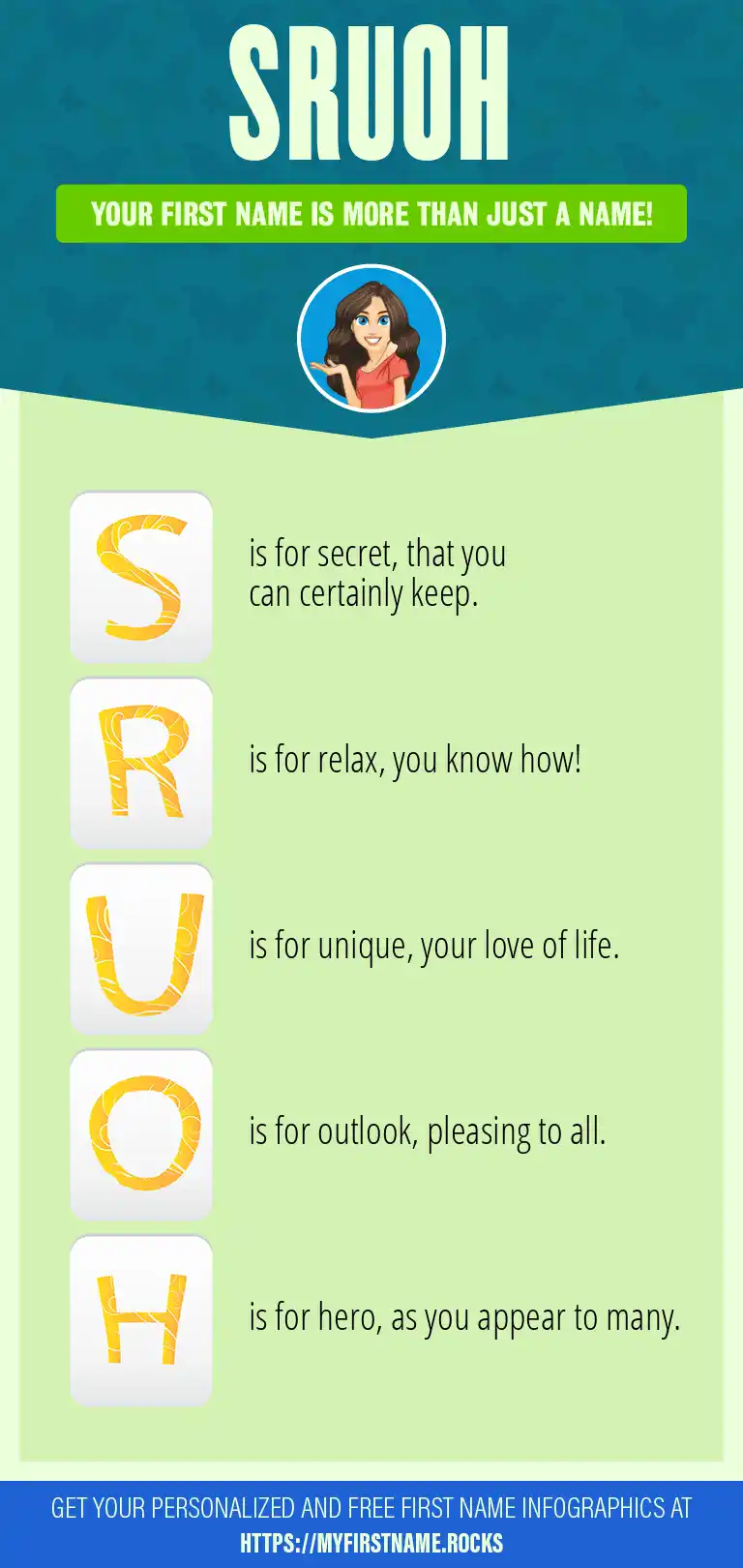 SRUOH

YOUR FIRST NAME IS MORE THAN JUST A NAME!

S is for secret, that you can certainly keep.

R is for relax, you know how!

U is for unique, your love of life.

O is for outlook, pleasing to all.

H is for hero, as you appear to many.

GET YOUR PERSONALIZED AND FREE FIRST NAME INFOGRAPHICS AT HTTPS://MYFIRSTNAME.ROCKS