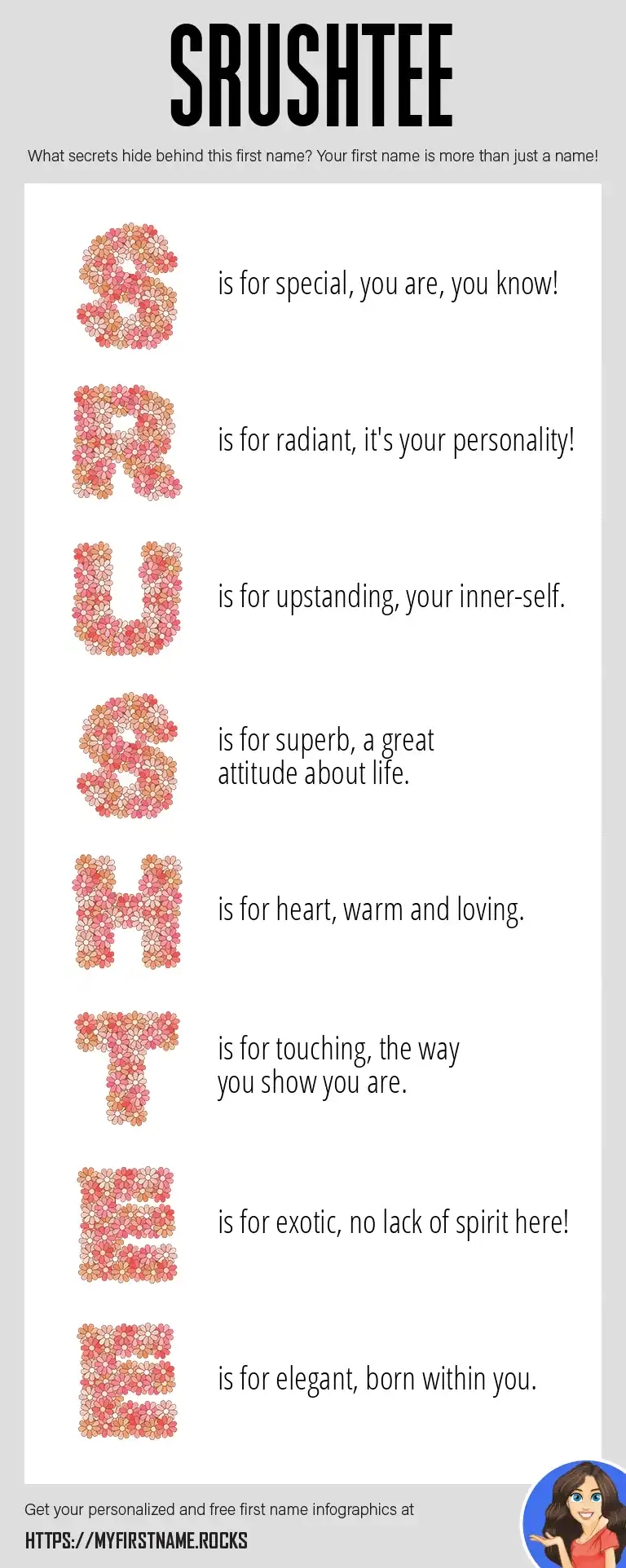 SRUSHTEE

What secrets hide behind this first name? Your first name is more than just a name!

S is for special, you are, you know!

R is for radiant, it's your personality!

U is for upstanding, your inner-self.

S is for superb, a great attitude about life.

H is for heart, warm and loving.

T is for touching, the way you show you are.

E is for exotic, no lack of spirit here!

E is for elegant, born within you.

Get your personalized and free first name infographics at

HTTPS://MYFIRSTNAME.ROCKS