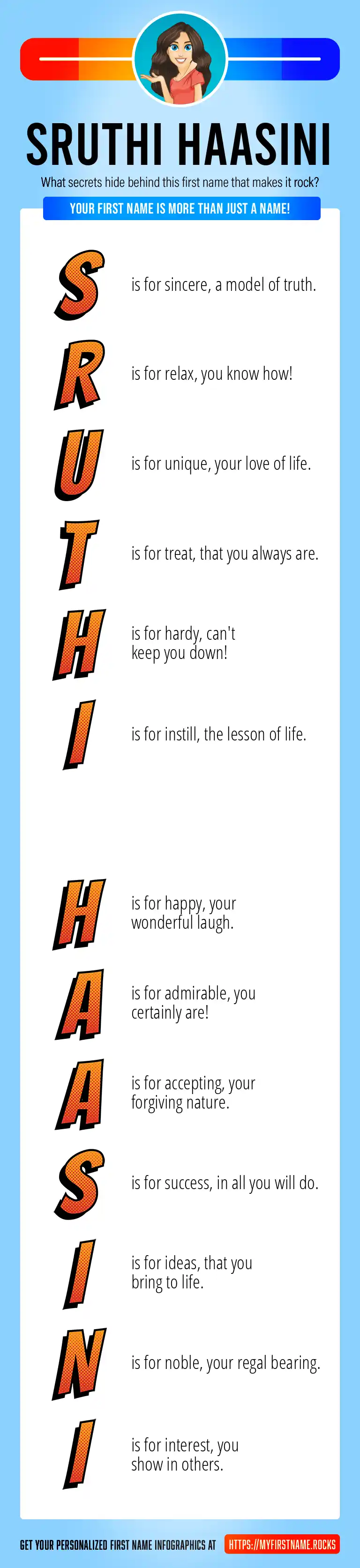 SRUTHI HAASINI

What secrets hide behind this first name that makes it rock?

YOUR FIRST NAME IS MORE THAN JUST A NAME!

S is for sincere, a model of truth.

R is for relax, you know how!

U is for unique, your love of life.

T is for treat, that you always are.

H is for hardy, can't keep you down!

I is for instill, the lesson of life.

H is for happy, your wonderful laugh.

A is for admirable, you certainly are!

A is for accepting, your forgiving nature.

S is for success, in all you will do.

I is for ideas, that you bring to life.

N is for noble, your regal bearing.

I is for interest, you show in others.

GET YOUR PERSONALIZED FIRST NAME INFOGRAPHICS AT HTTPS://MYFIRSTNAME.ROCKS