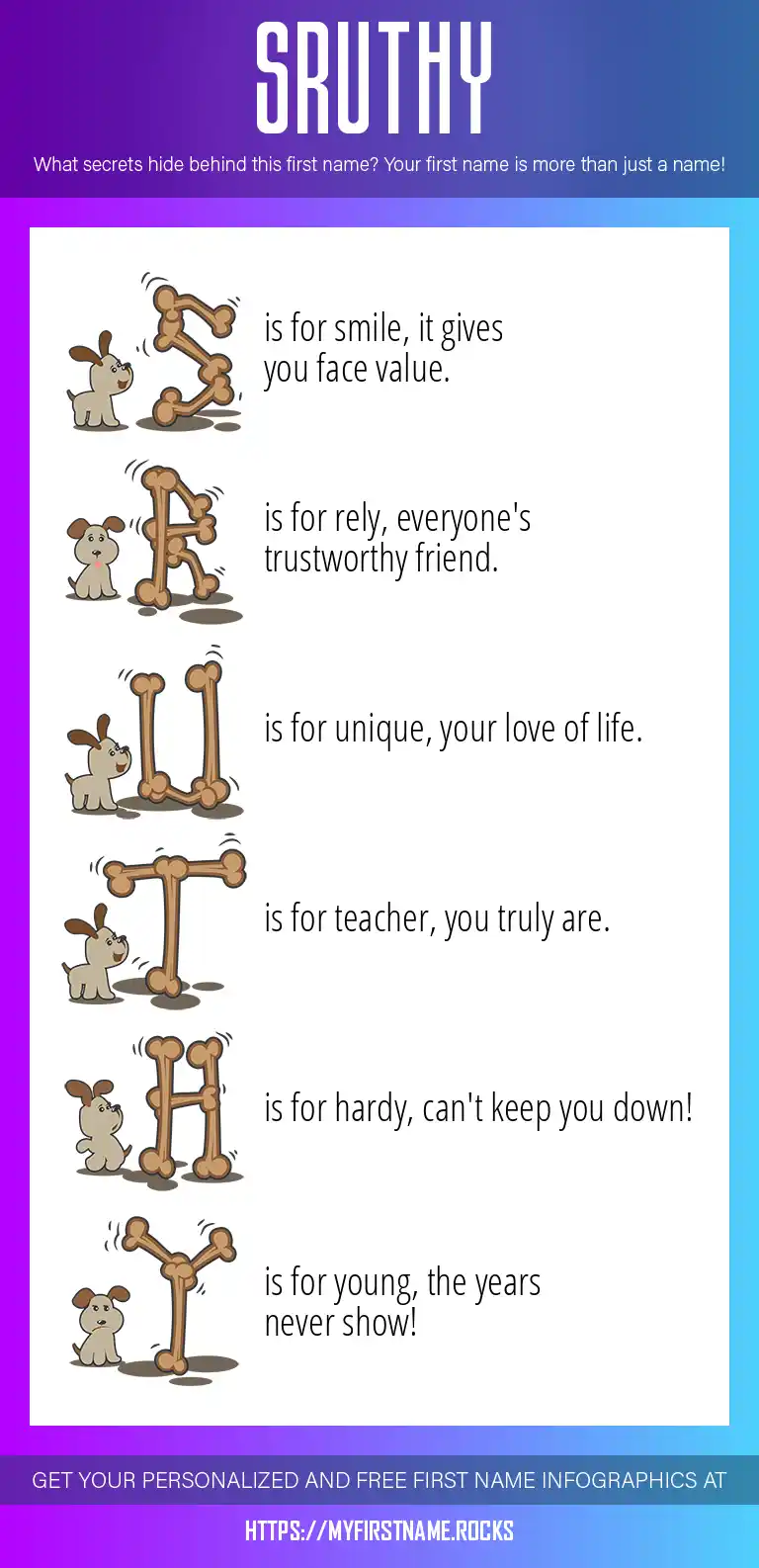 SRUTHY

What secrets hide behind this first name? Your first name is more than just a name!

S is for smile, it gives you face value.

R is for rely, everyone's trustworthy friend.

U is for unique, your love of life.

T is for teacher, you truly are.

H is for hardy, can't keep you down!

Y is for young, the years never show!

GET YOUR PERSONALIZED AND FREE FIRST NAME INFOGRAPHICS AT

HTTPS://MYFIRSTNAME.ROCKS