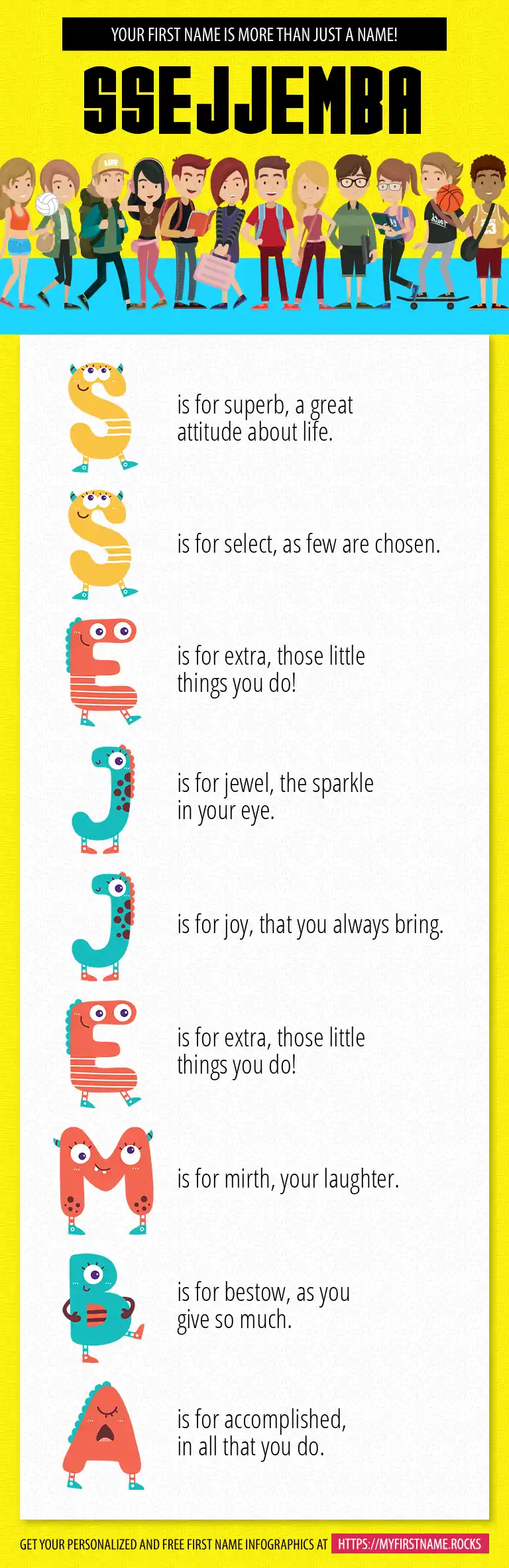 YOUR FIRST NAME IS MORE THAN JUST A NAME!

SSEJJEMBA

S is for superb, a great attitude about life.

S is for select, as few are chosen.

E is for extra, those little things you do!

J is for jewel, the sparkle in your eye.

J is for joy, that you always bring.

E is for extra, those little things you do!

M is for mirth, your laughter.

B is for bestow, as you give so much.

A is for accomplished, in all that you do.

GET YOUR PERSONALIZED AND FREE FIRST NAME INFOGRAPHICS AT HTTPS://MYFIRSTNAME.ROCKS