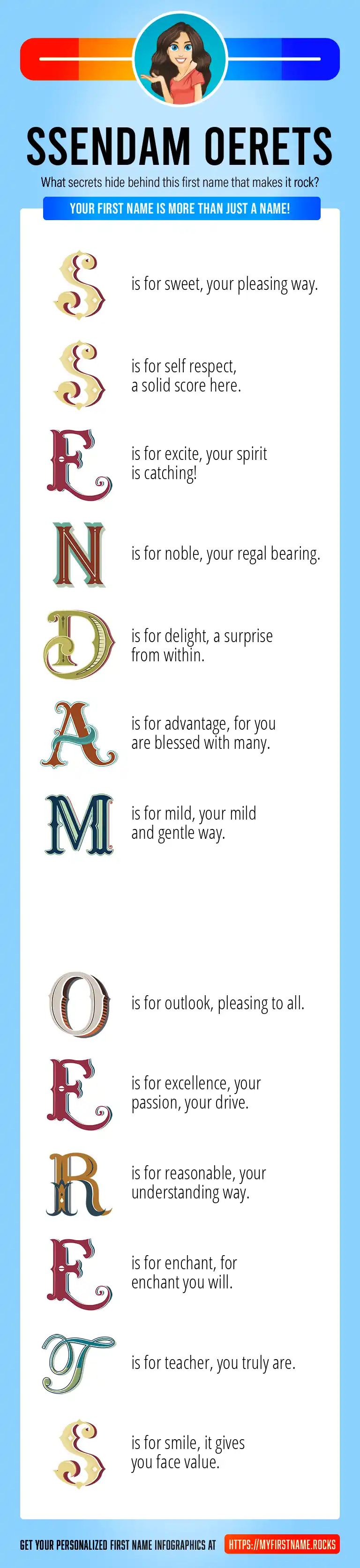 SSENDAM OERETS

What secrets hide behind this first name that makes it rock?

YOUR FIRST NAME IS MORE THAN JUST A NAME!

S is for sweet, your pleasing way.

S is for self respect, a solid score here.

E is for excite, your spirit is catching!

N is for noble, your regal bearing.

D is for delight, a surprise from within.

A is for advantage, for you are blessed with many.

M is for mild, your mild and gentle way.

O is for outlook, pleasing to all.

E is for excellence, your passion, your drive.

R is for reasonable, your understanding way.

E is for enchant, for enchant you will.

T is for teacher, you truly are.

S is for smile, it gives you face value.

GET YOUR PERSONALIZED FIRST NAME INFOGRAPHICS AT HTTPS://MYFIRSTNAME.ROCKS