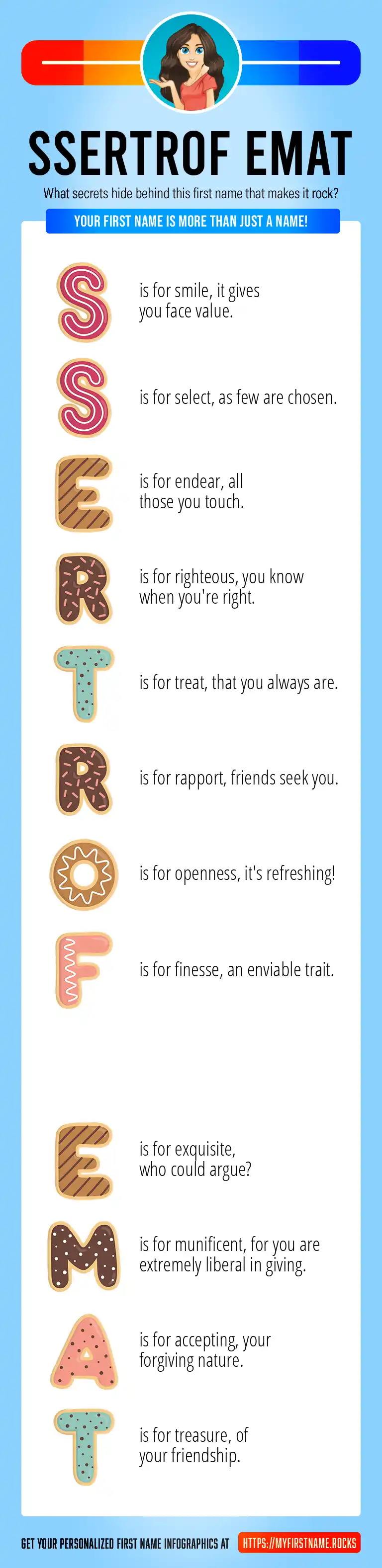 SSERTROF EMAT

What secrets hide behind this first name that makes it rock?

YOUR FIRST NAME IS MORE THAN JUST A NAME!

S is for smile, it gives you face value.

S is for select, as few are chosen.

E is for endear, all those you touch.

R is for righteous, you know when you're right.

T is for treat, that you always are.

R is for rapport, friends seek you.

O is for openness, it's refreshing!

F is for finesse, an enviable trait.

E is for exquisite, who could argue?

M is for munificent, for you are extremely liberal in giving.

A is for accepting, your forgiving nature.

T is for treasure, of your friendship.

GET YOUR PERSONALIZED FIRST NAME INFOGRAPHICS AT HTTPS://MYFIRSTNAME.ROCKS