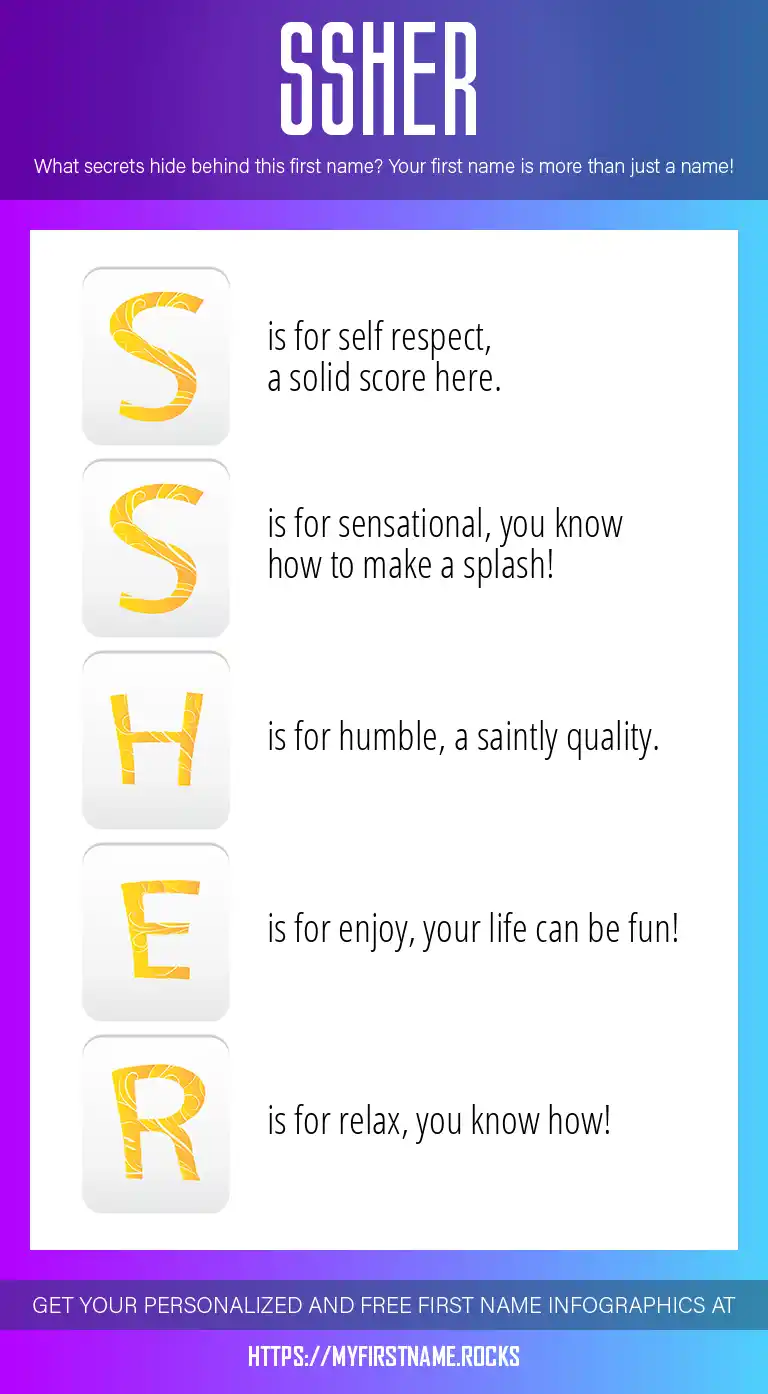 SSHER

What secrets hide behind this first name? Your first name is more than just a name!

S

is for self respect, a solid score here.

S

is for sensational, you know how to make a splash!

H

is for humble, a saintly quality.

E

is for enjoy, your life can be fun!

R

is for relax, you know how!

GET YOUR PERSONALIZED AND FREE FIRST NAME INFOGRAPHICS AT

HTTPS://MYFIRSTNAME.ROCKS