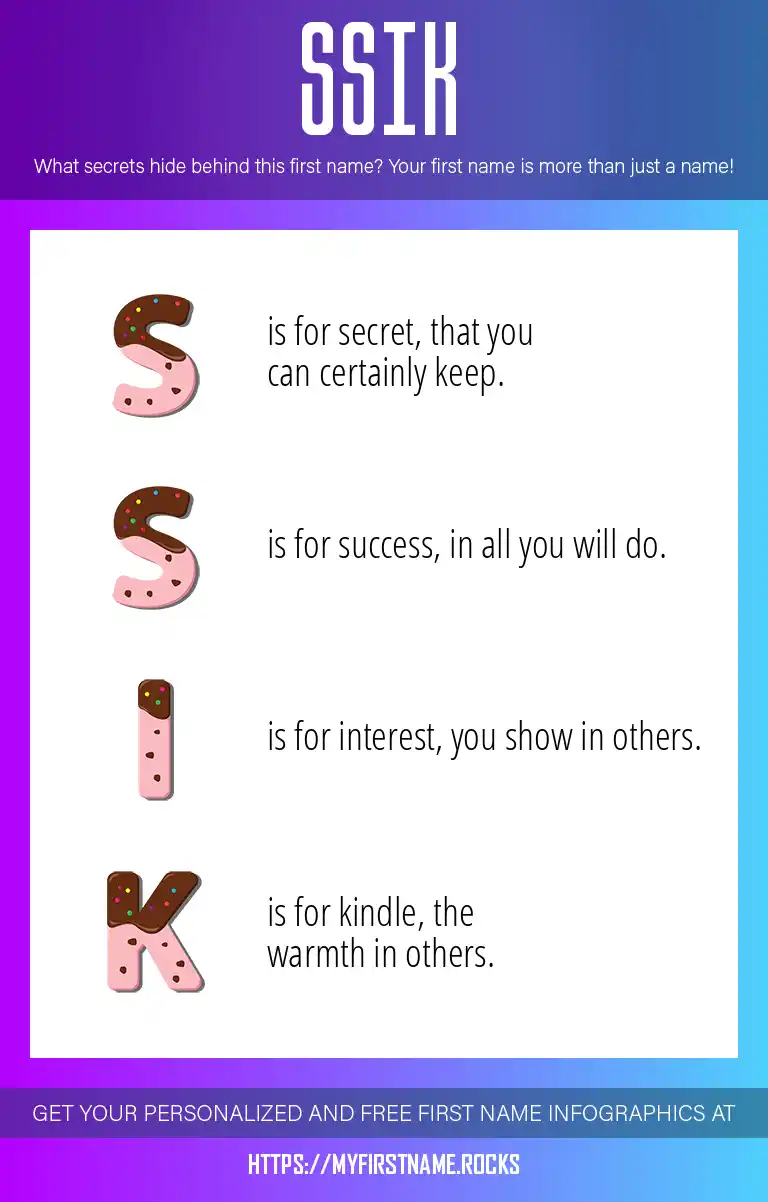 SSIK

What secrets hide behind this first name? Your first name is more than just a name!

S is for secret, that you can certainly keep.

S is for success, in all you will do.

I is for interest, you show in others.

K is for kindle, the warmth in others.

GET YOUR PERSONALIZED AND FREE FIRST NAME INFOGRAPHICS AT

HTTPS://MYFIRSTNAME.ROCKS