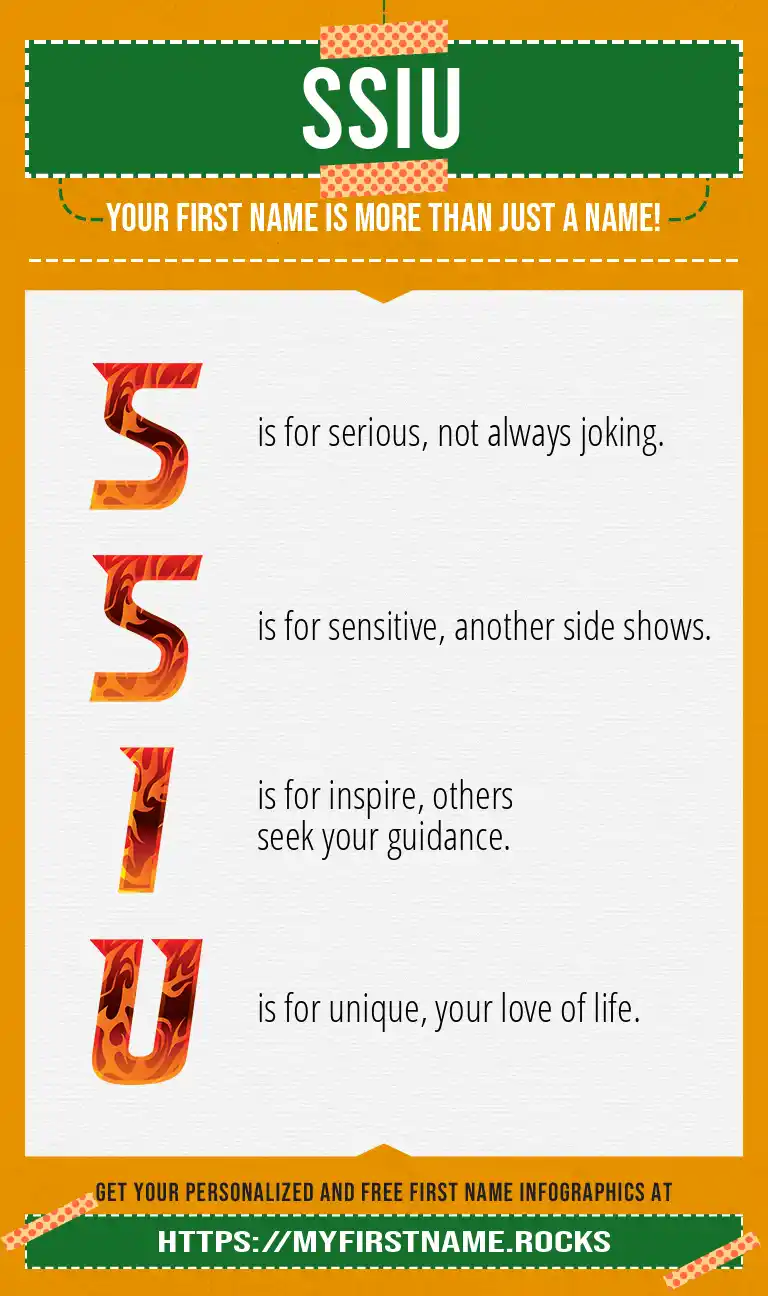 SSIU

YOUR FIRST NAME IS MORE THAN JUST A NAME!

S is for serious, not always joking.

S is for sensitive, another side shows.

I is for inspire, others seek your guidance.

U is for unique, your love of life.

GET YOUR PERSONALIZED AND FREE FIRST NAME INFOGRAPHICS AT

HTTPS://MYFIRSTNAME.ROCKS