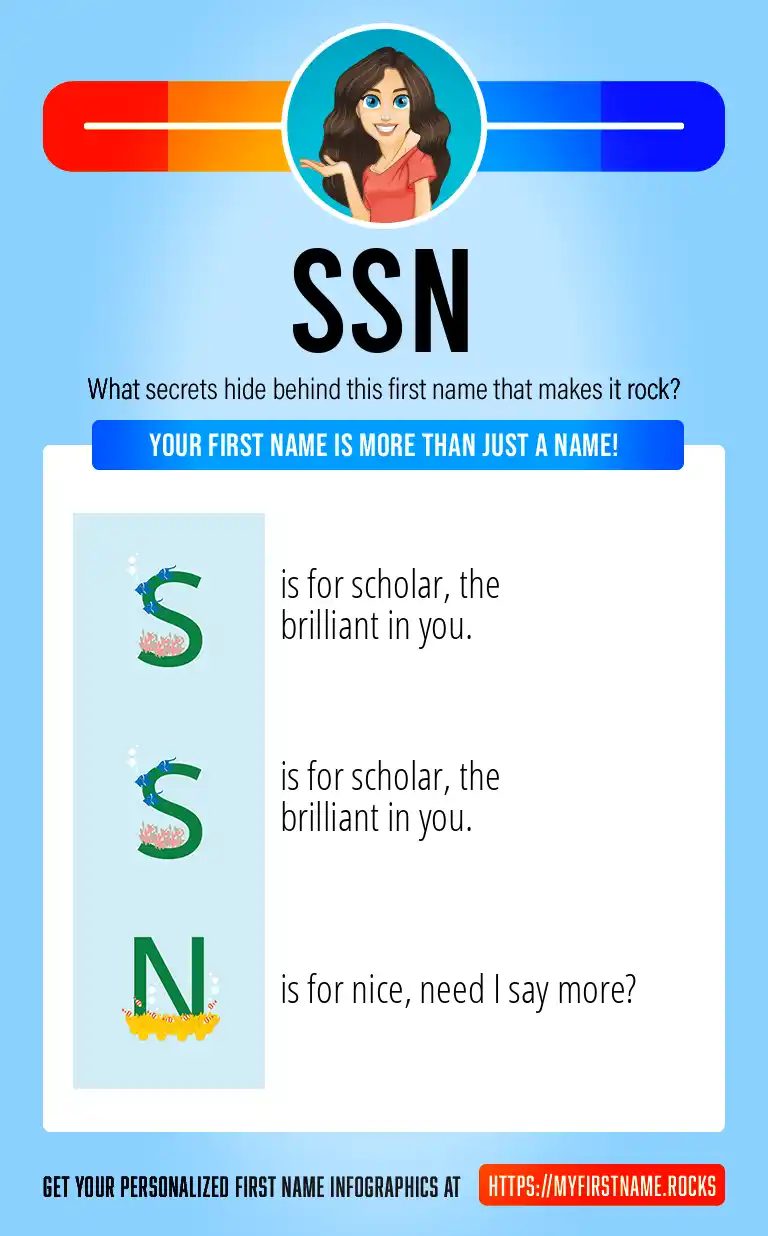 SSN

What secrets hide behind this first name that makes it rock?

YOUR FIRST NAME IS MORE THAN JUST A NAME!

S is for scholar, the brilliant in you.

S is for scholar, the brilliant in you.

N is for nice, need I say more?

GET YOUR PERSONALIZED FIRST NAME INFOGRAPHICS AT HTTPS://MYFIRSTNAME.ROCKS