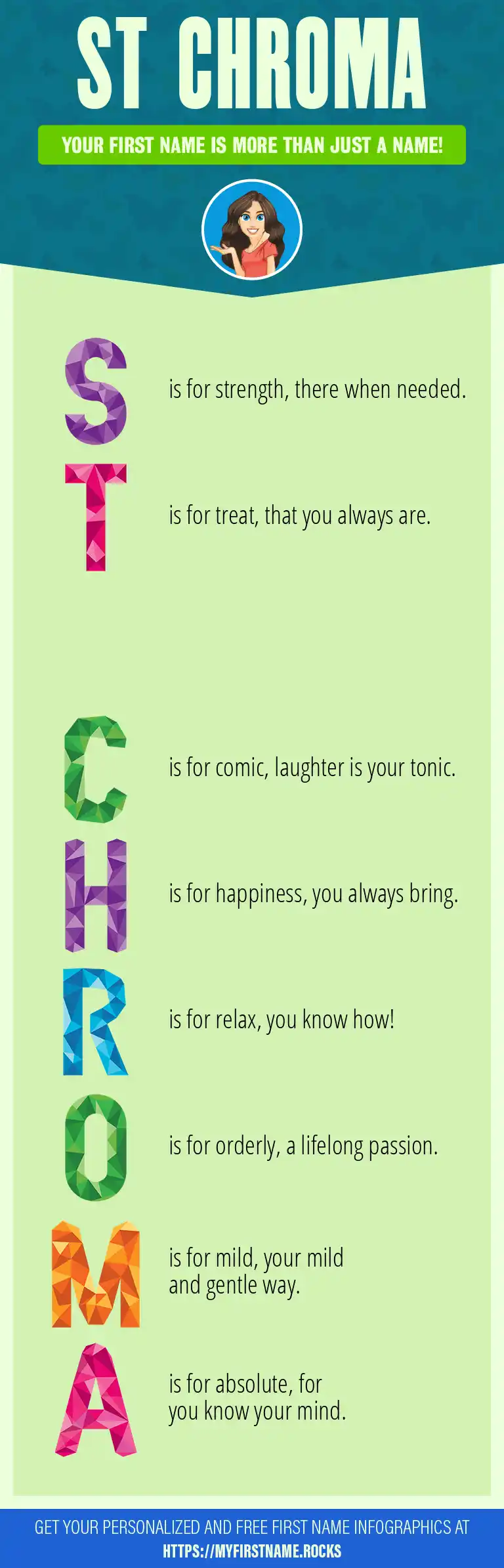 ST CHROMA

YOUR FIRST NAME IS MORE THAN JUST A NAME!

S is for strength, there when needed.

T is for treat, that you always are.

C is for comic, laughter is your tonic.

H is for happiness, you always bring.

R is for relax, you know how!

O is for orderly, a lifelong passion.

M is for mild, your mild and gentle way.

A is for absolute, for you know your mind.

GET YOUR PERSONALIZED AND FREE FIRST NAME INFOGRAPHICS AT
HTTPS://MYFIRSTNAME.ROCKS