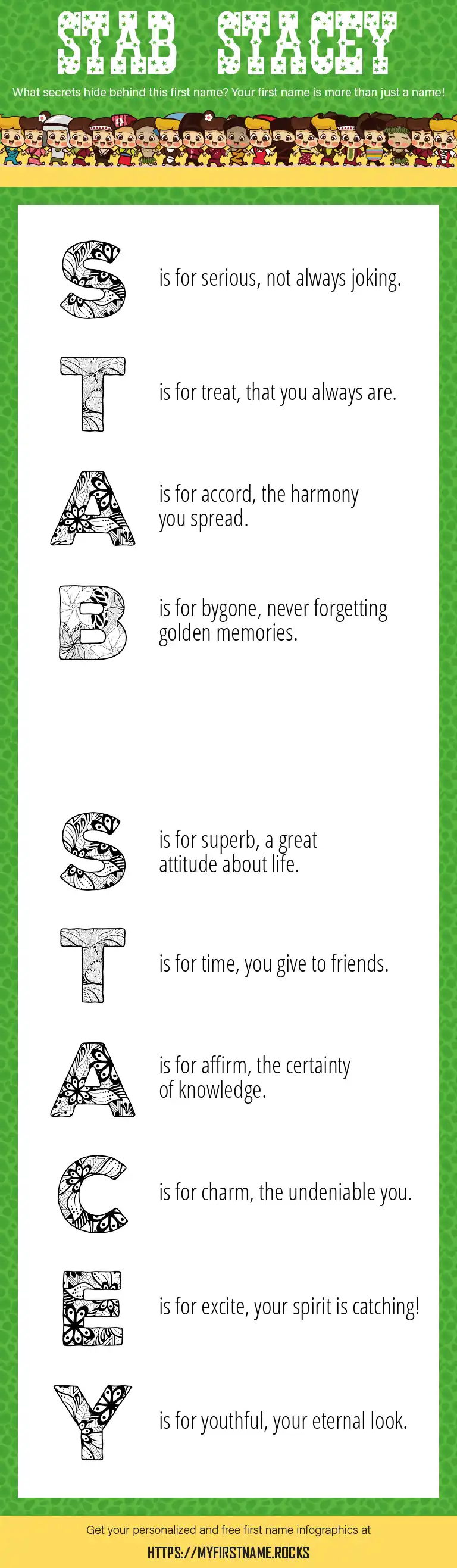 STAB STACEY

What secrets hide behind this first name? Your first name is more than just a name!

S is for serious, not always joking.

T is for treat, that you always are.

A is for accord, the harmony you spread.

B is for bygone, never forgetting golden memories.

S is for superb, a great attitude about life.

T is for time, you give to friends.

A is for affirm, the certainty of knowledge.

C is for charm, the undeniable you.

E is for excite, your spirit is catching!

Y is for youthful, your eternal look.

Get your personalized and free first name infographics at

HTTPS://MYFIRSTNAME.ROCKS