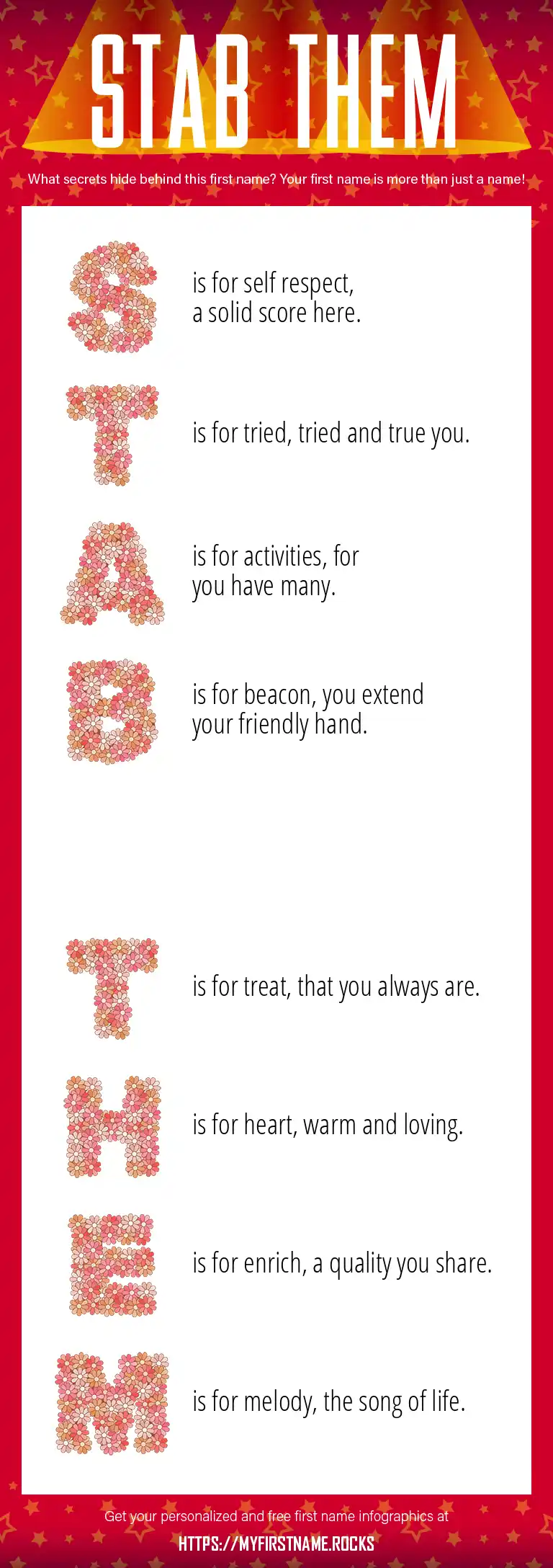 STAB THEM

What secrets hide behind this first name? Your first name is more than just a name!

S is for self respect, a solid score here.

T is for tried, tried and true you.

A is for activities, for you have many.

B is for beacon, you extend your friendly hand.

T is for treat, that you always are.

H is for heart, warm and loving.

E is for enrich, a quality you share.

M is for melody, the song of life.

Get your personalized and free first name infographics at

HTTPS://MYFIRSTNAME.ROCKS