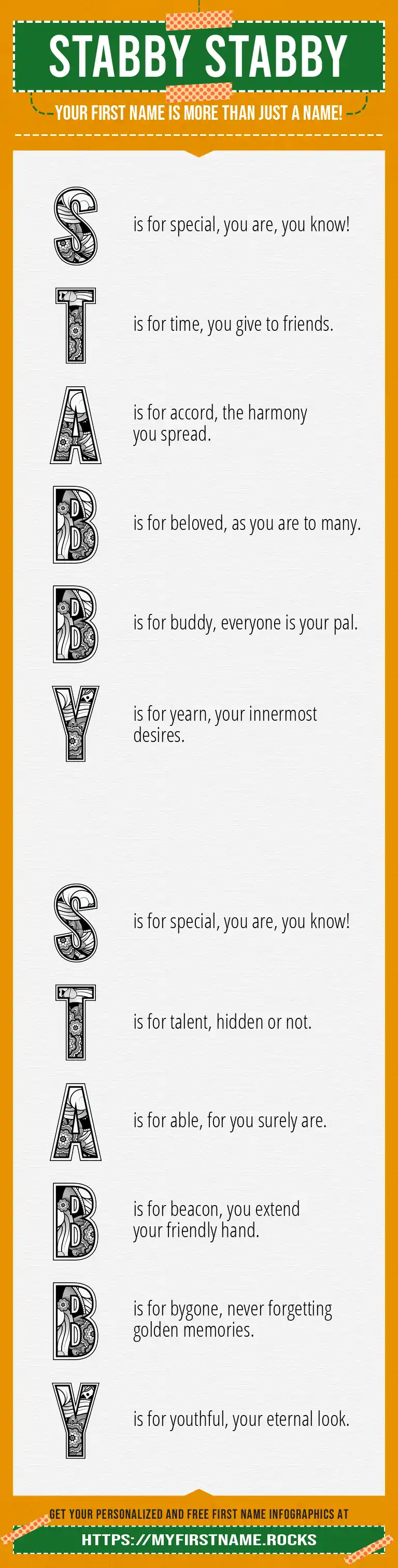 STABBY STABBY

YOUR FIRST NAME IS MORE THAN JUST A NAME!

S is for special, you are, you know!

T is for time, you give to friends.

A is for accord, the harmony you spread.

B is for beloved, as you are to many.

B is for buddy, everyone is your pal.

Y is for yearn, your innermost desires.

S is for special, you are, you know!

T is for talent, hidden or not.

A is for able, for you surely are.

B is for beacon, you extend your friendly hand.

B is for bygone, never forgetting golden memories.

Y is for youthful, your eternal look.

GET YOUR PERSONALIZED AND FREE FIRST NAME INFOGRAPHICS AT

HTTPS://MYFIRSTNAME.ROCKS